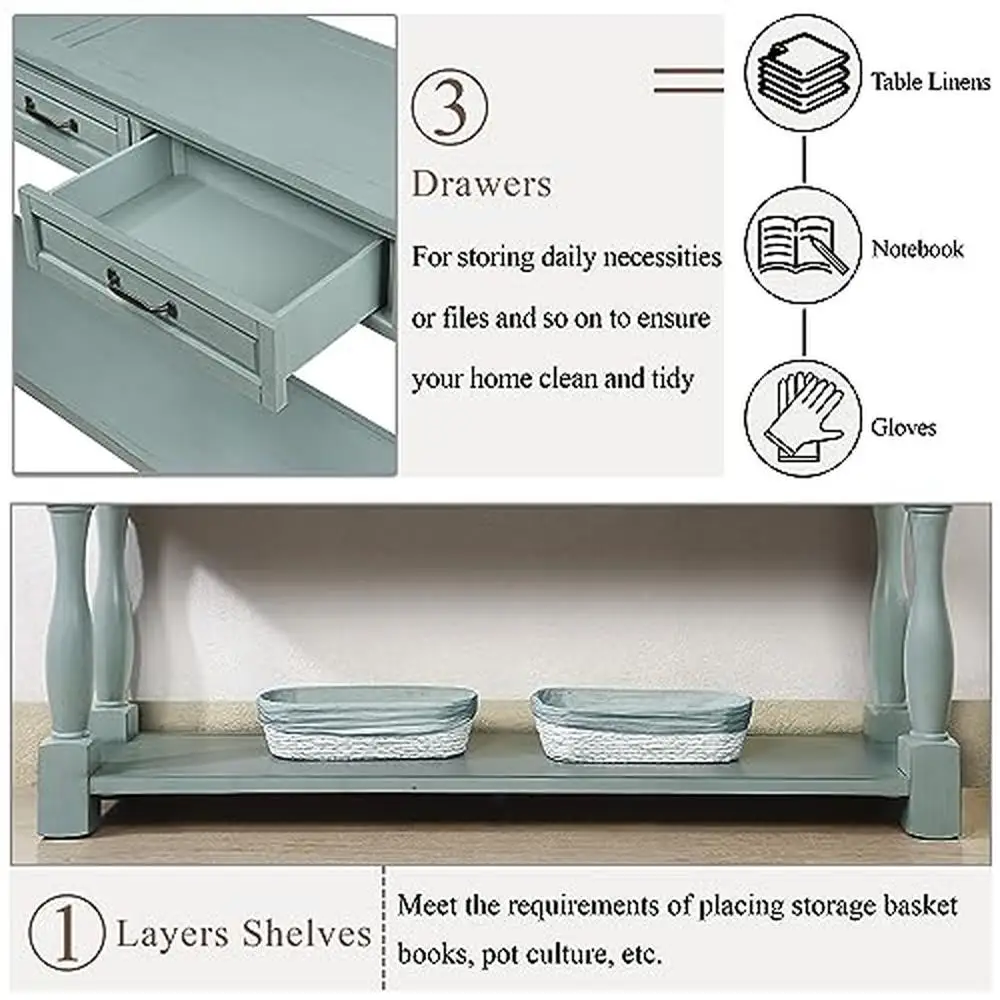 3

Drawers

For storing daily necessities or files and so on to ensure your home clean and tidy

Table Linens

Notebook

Gloves

1 Layers Shelves

Meet the requirements of placing storage basket books, pot culture, etc.