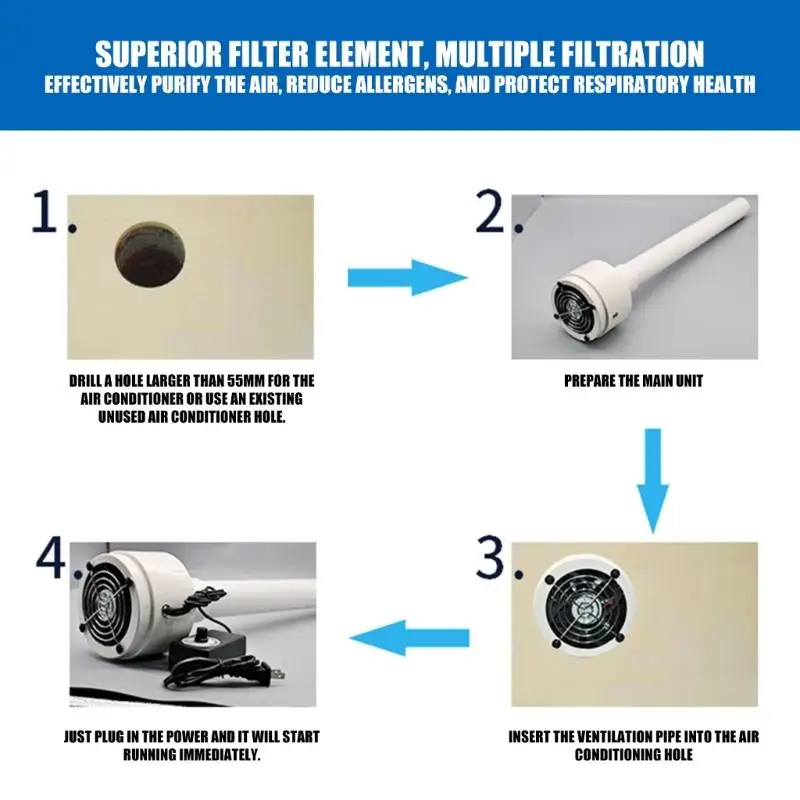 SUPERIOR FILTER ELEMENT, MULTIPLE FILTRATION
EFFECTIVELY PURIFY THE AIR, REDUCE ALLERGENS, AND PROTECT RESPIRATORY HEALTH

1.

DRILL A HOLE LARGER THAN 55MM FOR THE AIR CONDITIONER OR USE AN EXISTING UNUSED AIR CONDITIONER HOLE.

2.

PREPARE THE MAIN UNIT

3.

INSERT THE VENTILATION PIPE INTO THE AIR CONDITIONING HOLE

4.

JUST PLUG IN THE POWER AND IT WILL START RUNNING IMMEDIATELY.