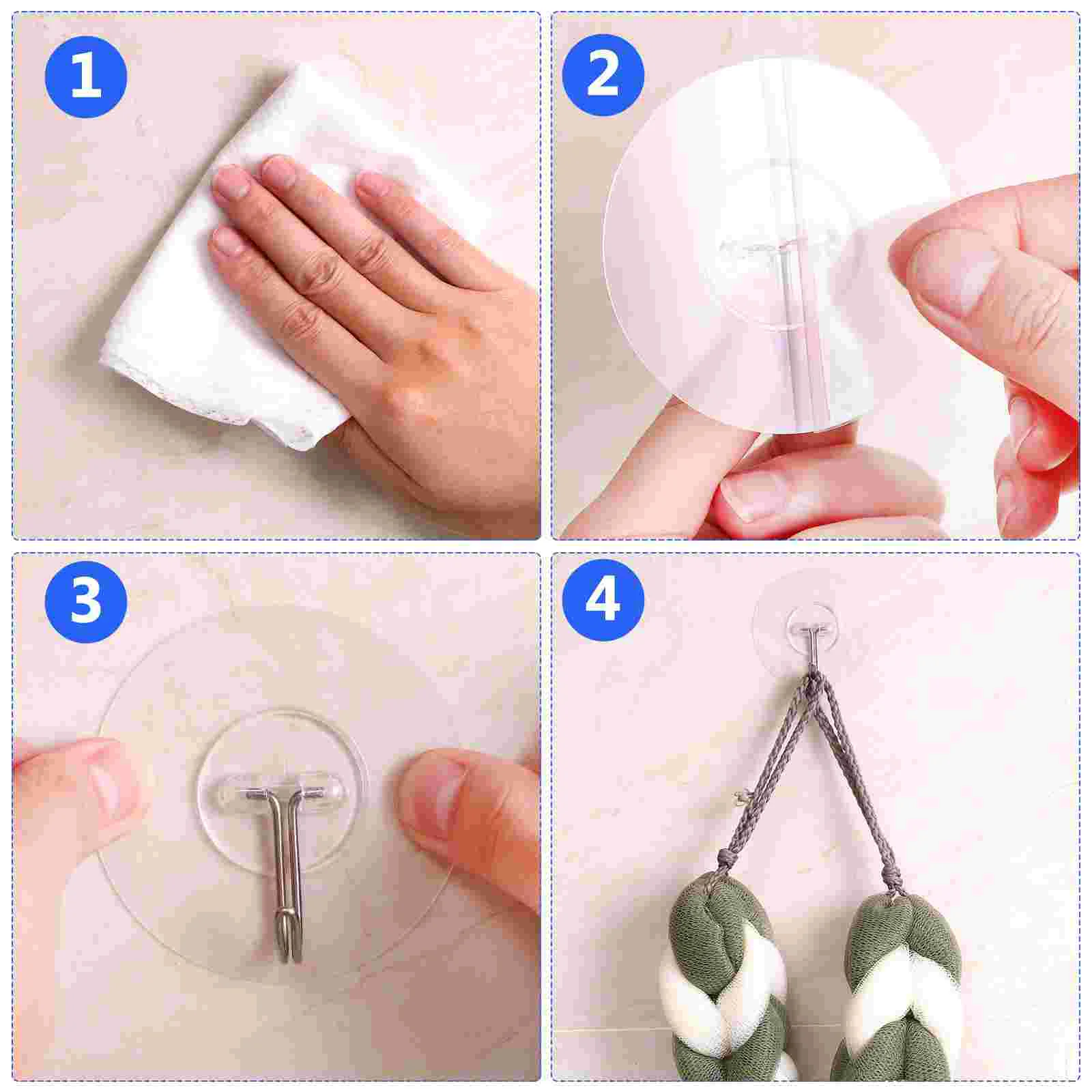 1

2

3

4