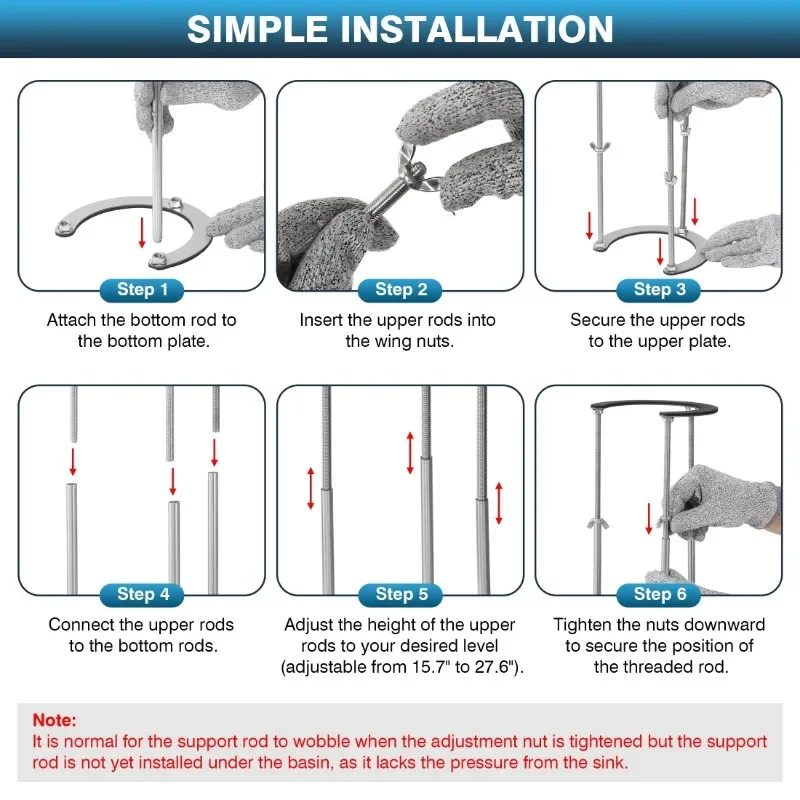 SIMPLE INSTALLATION

Step 1
Attach the bottom rod to the bottom plate.

Step 2
Insert the upper rods into the wing nuts.

Step 3
Secure the upper rods to the upper plate.

Step 4
Connect the upper rods to the bottom rods.

Step 5
Adjust the height of the upper rods to your desired level (adjustable from 15.7" to 27.6").

Step 6
Tighten the nuts downward to secure the position of the threaded rod.

Note:
It is normal for the support rod to wobble when the adjustment nut is tightened but the support rod is not yet installed under the basin, as it lacks the pressure from the sink.