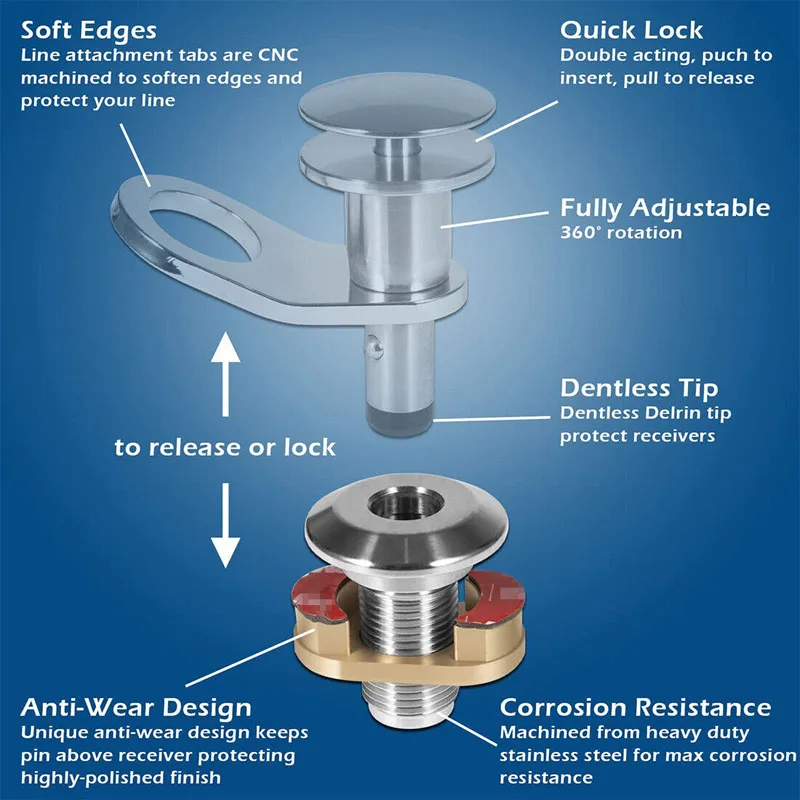 Soft Edges
Line attachment tabs are CNC machined to soften edges and protect your line

Quick Lock
Double acting, puch to insert, pull to release

Fully Adjustable
360° rotation

Dentless Tip
Dentless Delrin tip protect receivers

to release or lock

Anti-Wear Design
Unique anti-wear design keeps pin above receiver protecting highly-polished finish

Corrosion Resistance
Machined from heavy duty stainless steel for max corrosion resistance