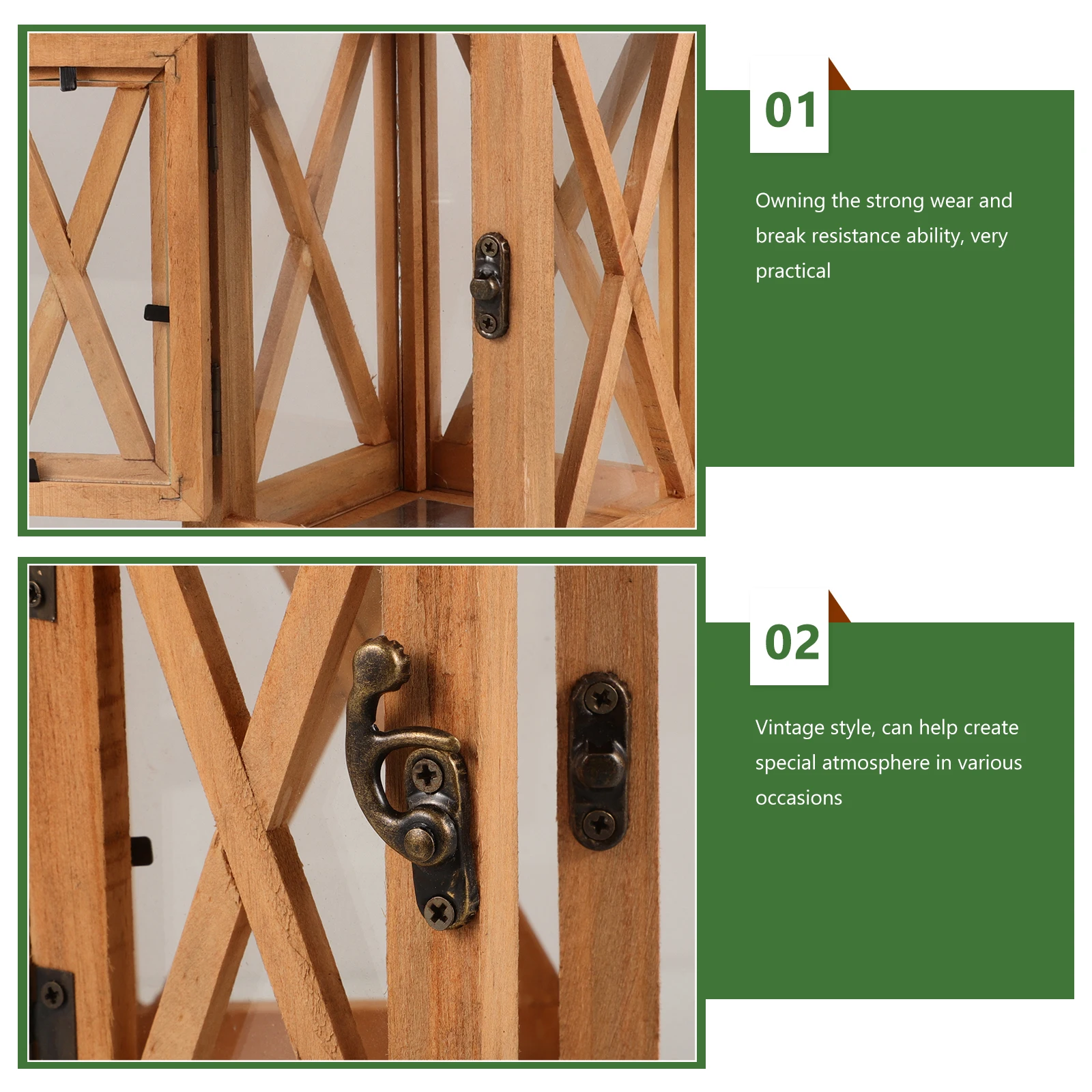 01

Owning the strong wear and break resistance ability, very practical

02

Vintage style, can help create special atmosphere in various occasions