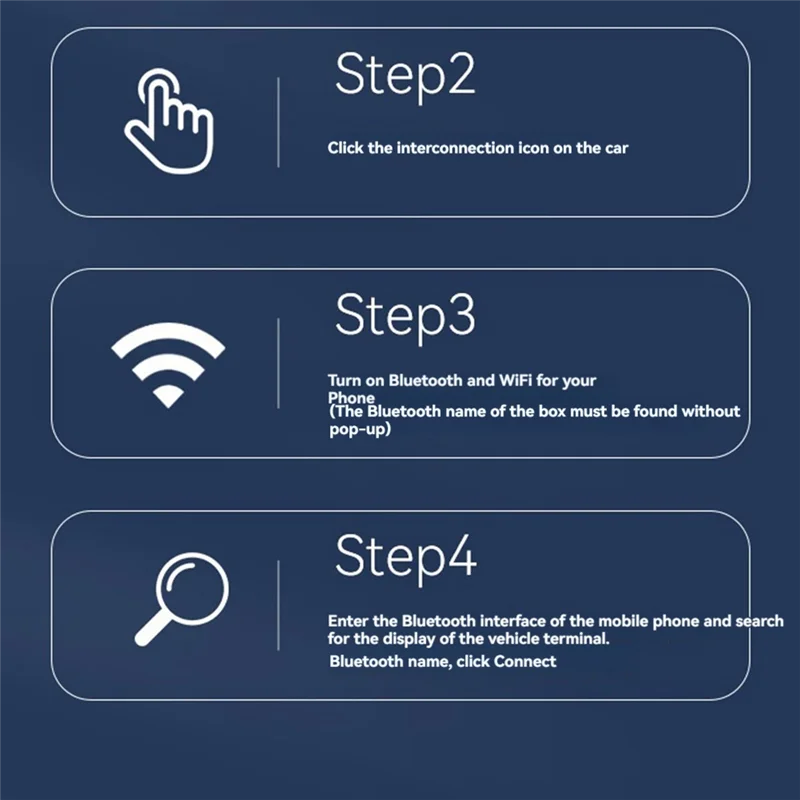 Step2

Click the interconnection icon on the car

Step3

Turn on Bluetooth and WiFi for your Phone
(The Bluetooth name of the box must be found without pop-up)

Step4

Enter the Bluetooth interface of the mobile phone and search for the display of the vehicle terminal.
Bluetooth name, click Connect