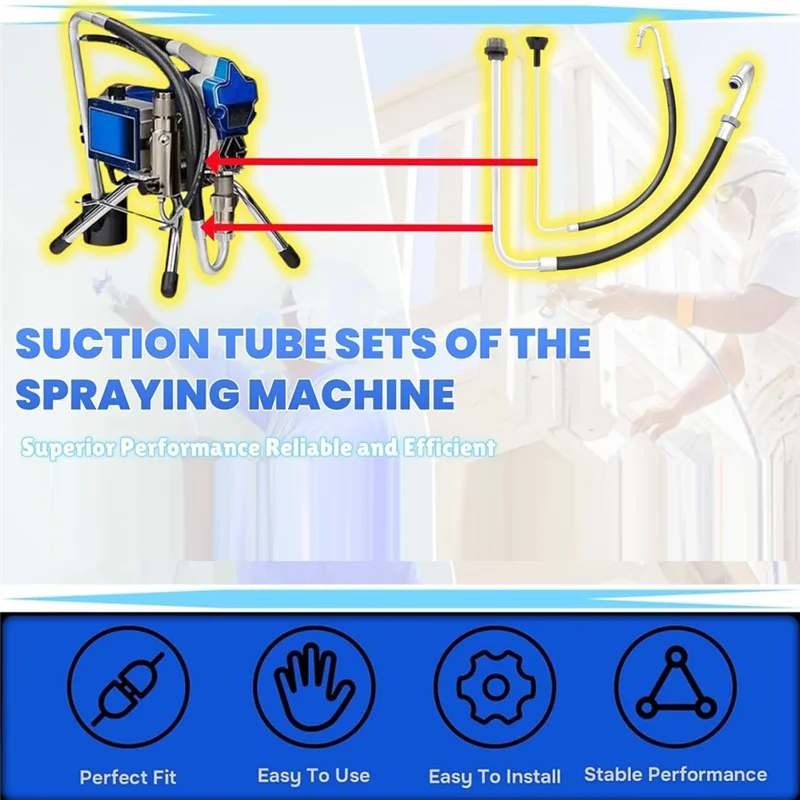 SUCTION TUBE SETS OF THE SPRAYING MACHINE

Superior Performance Reliable and Efficient

Perfect Fit

Easy To Use

Easy To Install

Stable Performance