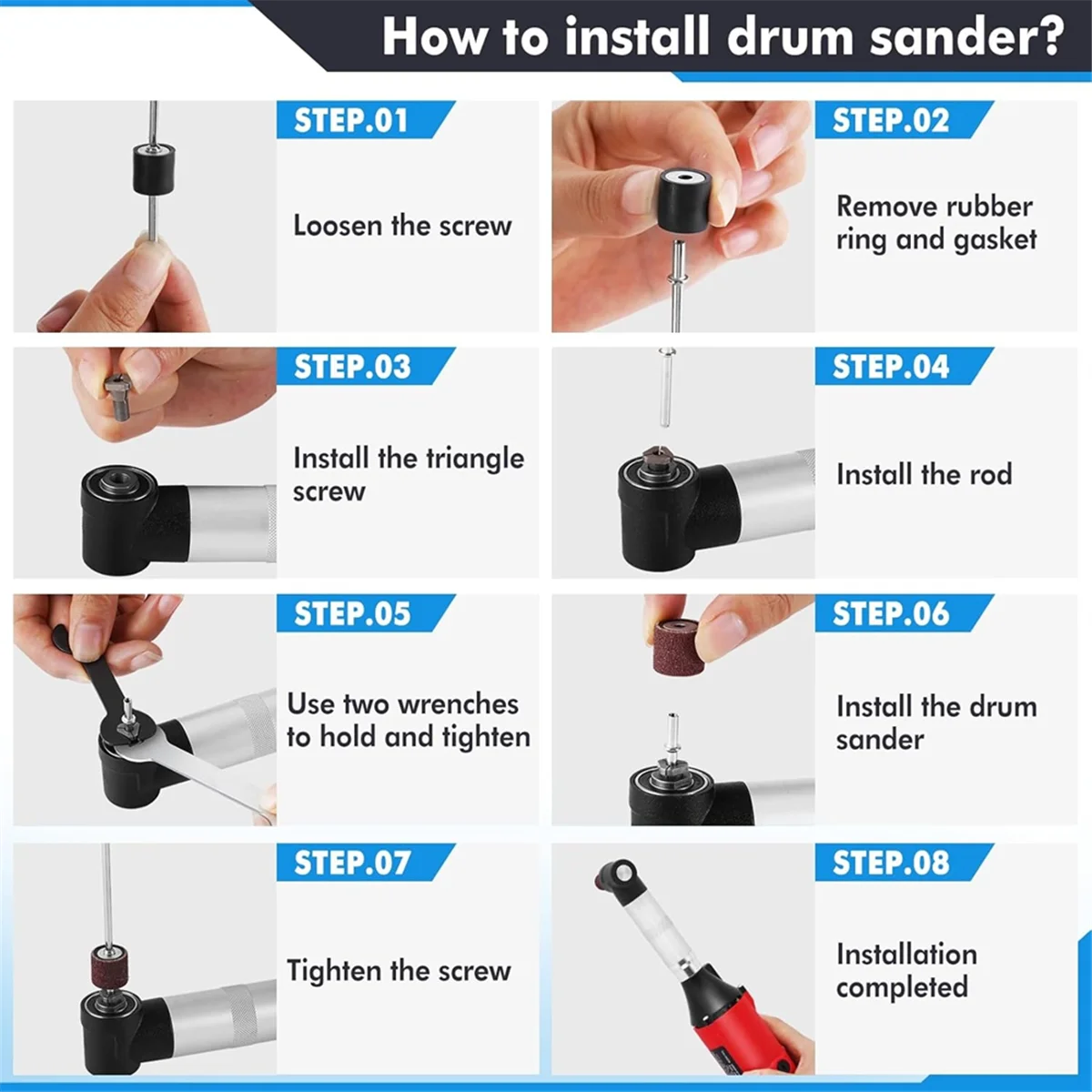 How to install drum sander?

STEP.01

Loosen the screw

STEP.02

Remove rubber ring and gasket

STEP.03

Install the triangle screw

STEP.04

Install the rod

STEP.05

Use two wrenches to hold and tighten

STEP.06

Install the drum sander

STEP.07

Tighten the screw

STEP.08

Installation completed