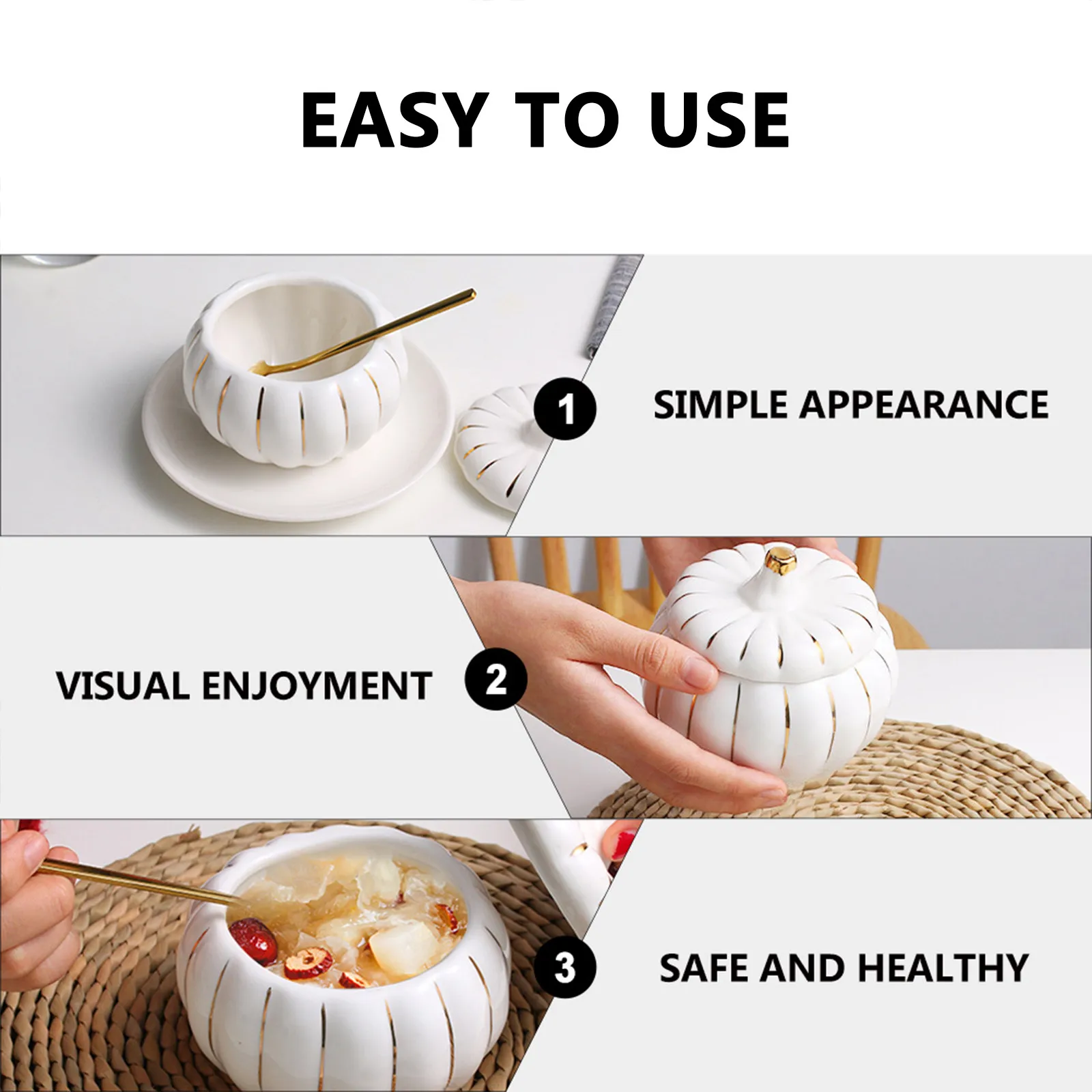 EASY TO USE

1 SIMPLE APPEARANCE

VISUAL ENJOYMENT 2

3 SAFE AND HEALTHY