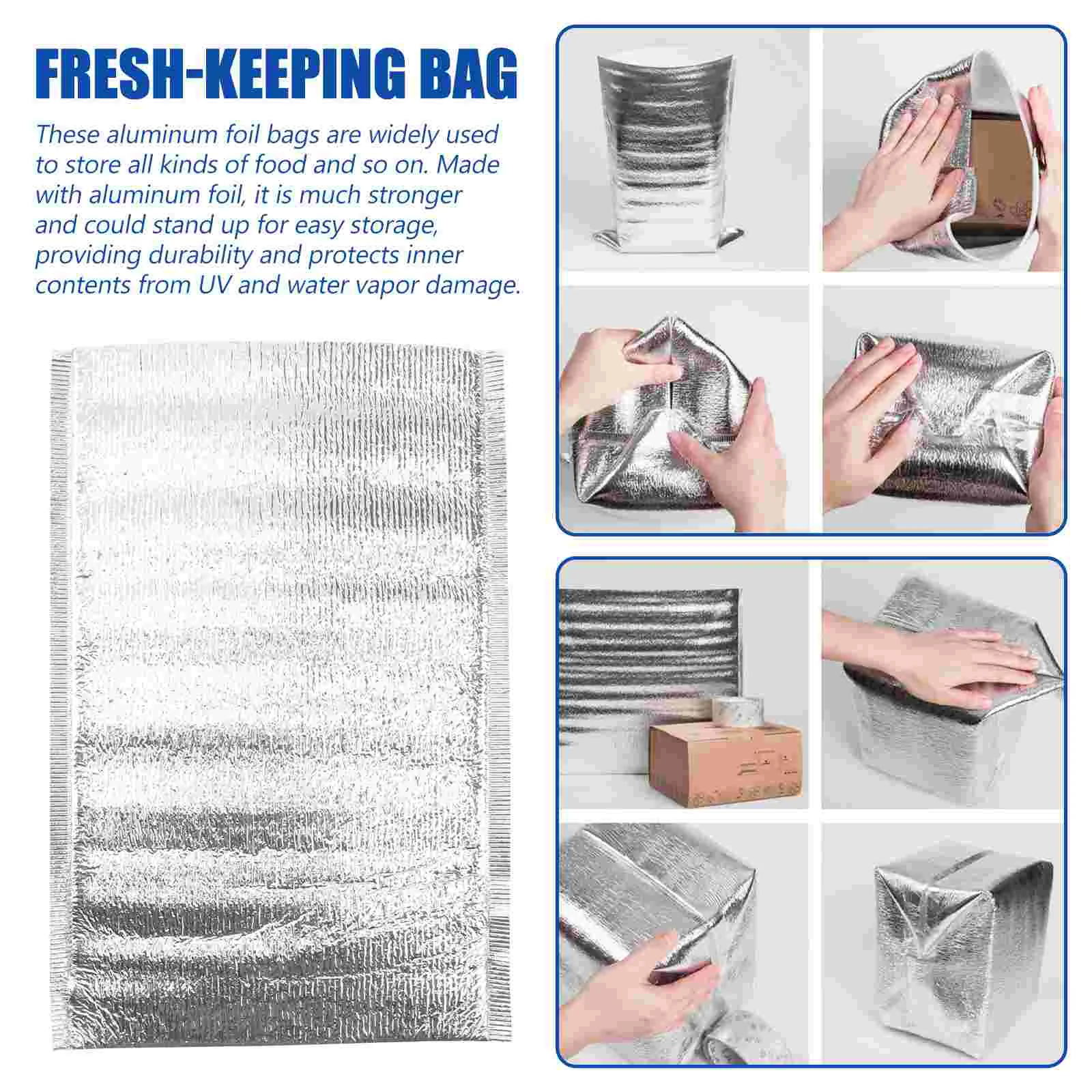 FRESH-KEEPING BAG

These aluminum foil bags are widely used to store all kinds of food and so on. Made with aluminum foil, it is much stronger and could stand up for easy storage, providing durability and protects inner contents from UV and water vapor damage.