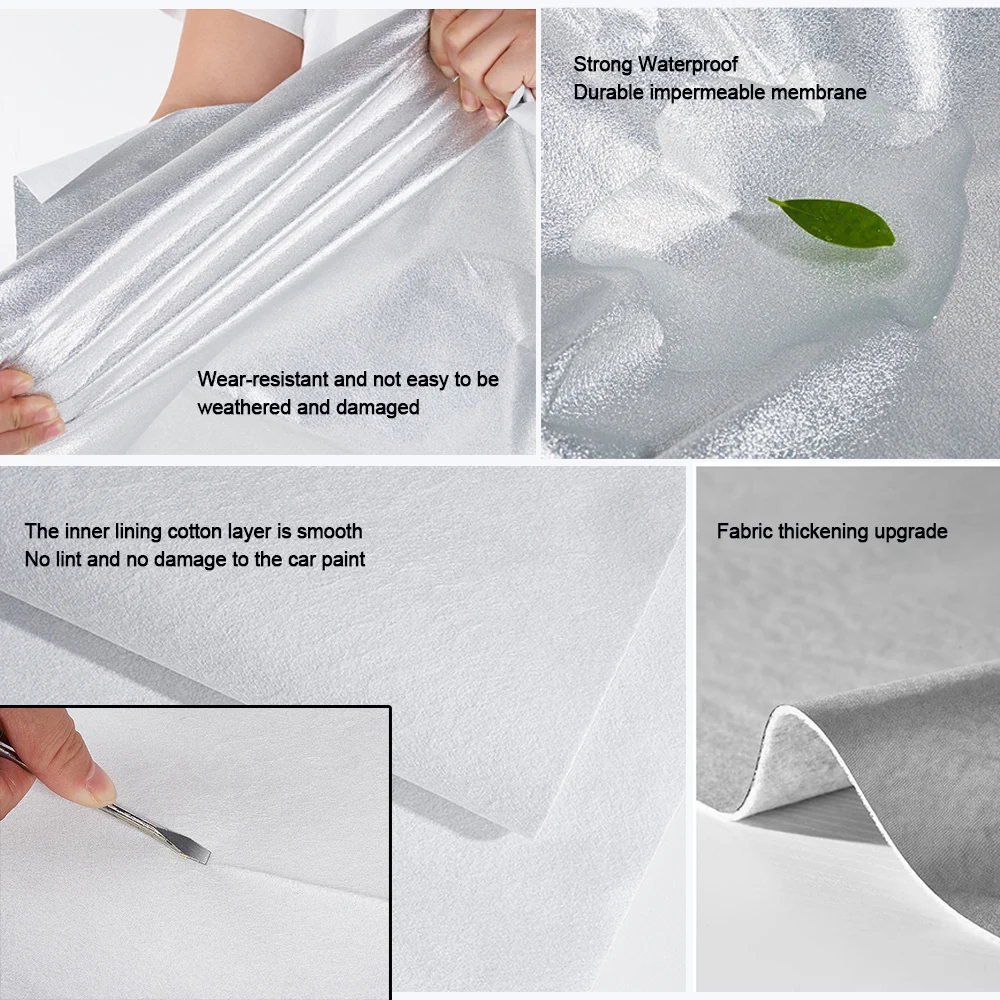 Wear-resistant and not easy to be weathered and damaged

Strong Waterproof
Durable impermeable membrane

The inner lining cotton layer is smooth
No lint and no damage to the car paint

Fabric thickening upgrade