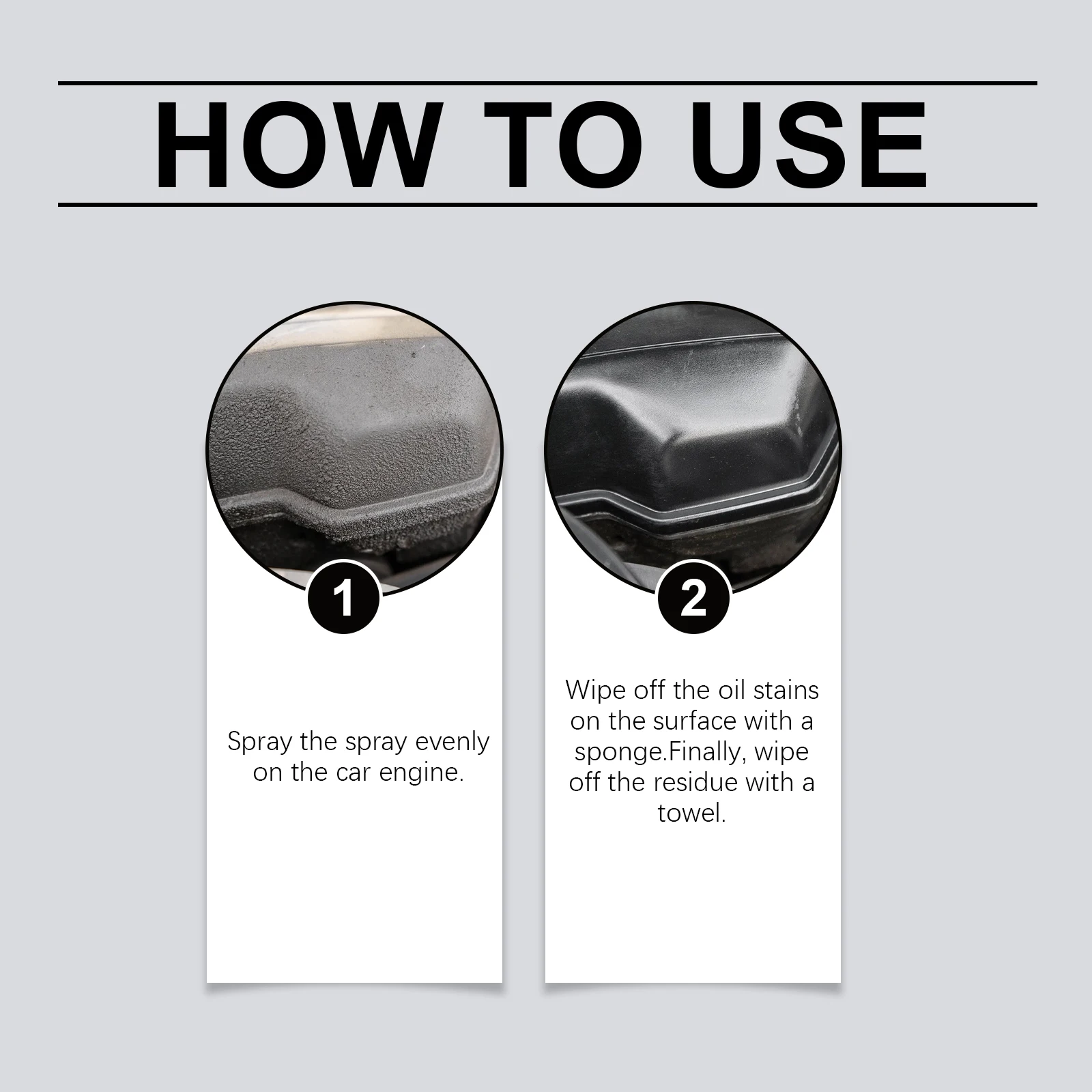 HOW TO USE

1

Spray the spray evenly on the car engine.

2

Wipe off the oil stains on the surface with a sponge.Finally, wipe off the residue with a towel.