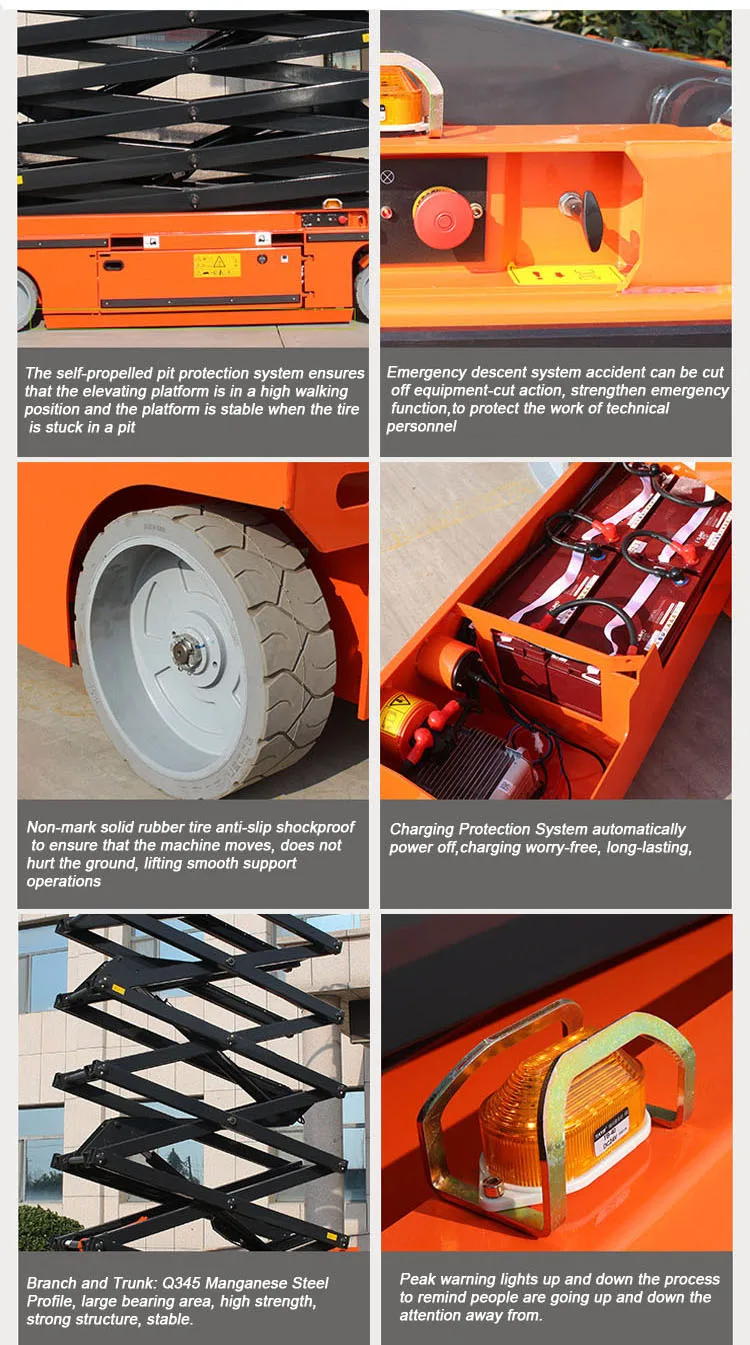 The self-propelled pit protection system ensures that the elevating platform is in a high walking position and the platform is stable when the tire is stuck in a pit

Emergency descent system accident can be cut off equipment-cut action, strengthen emergency function,to protect the work of technical personnel

Non-mark solid rubber tire anti-slip shockproof to ensure that the machine moves, does not hurt the ground, lifting smooth support operations

Charging Protection System automatically power off,charging worry-free, long-lasting,

Branch and Trunk: Q345 Manganese Steel Profile, large bearing area, high strength, strong structure, stable.

Peak warning lights up and down the process to remind people are going up and down the attention away from.