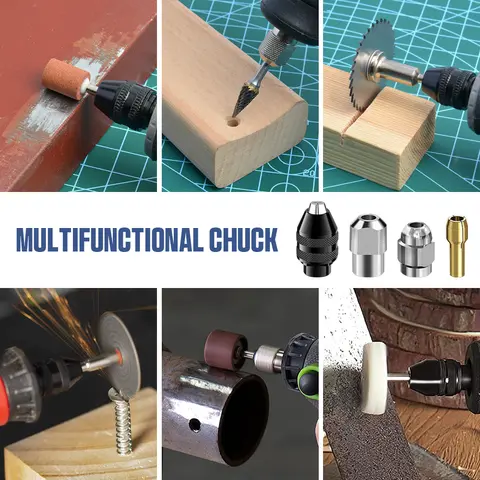 MULTIFUNCTIONAL CHUCK