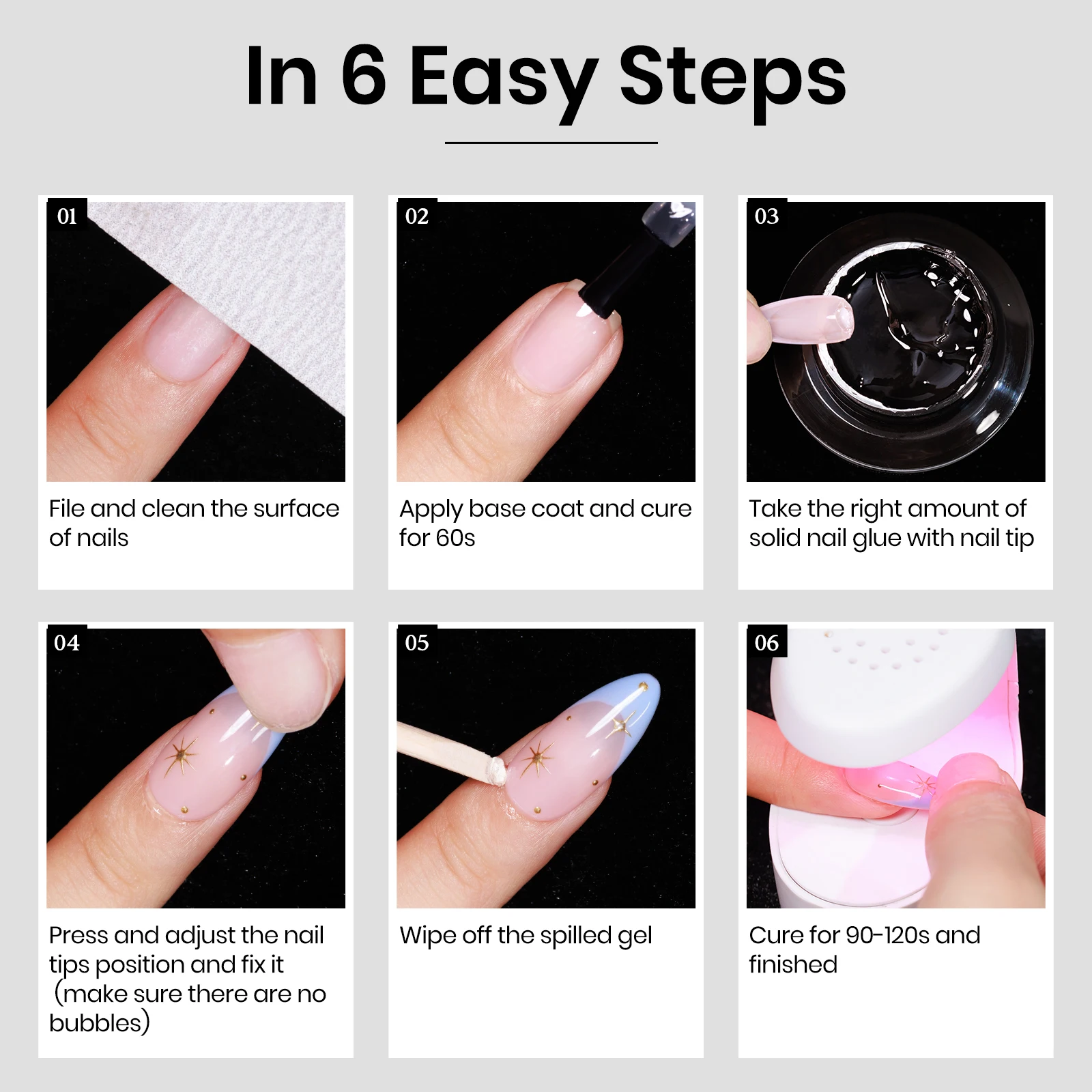 In 6 Easy Steps

01

File and clean the surface of nails

02

Apply base coat and cure for 60s

03

Take the right amount of solid nail glue with nail tip

04

Press and adjust the nail tips position and fix it (make sure there are no bubbles)

05

Wipe off the spilled gel

06

Cure for 90-120s and finished