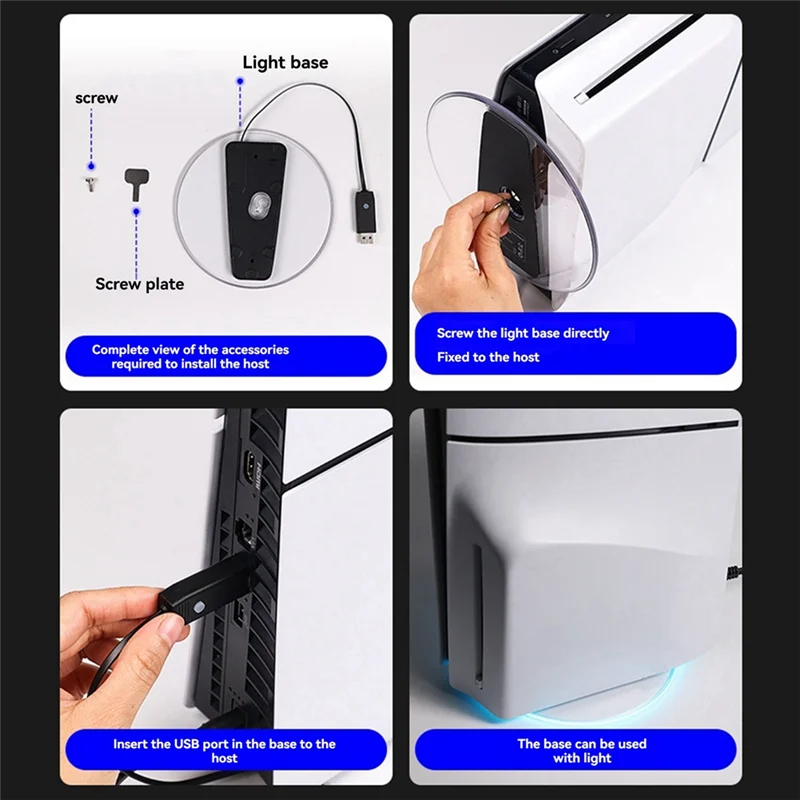 Light base

screw

Screw plate

Complete view of the accessories required to install the host

Screw the light base directly

Fixed to the host

HDMI

Insert the USB port in the base to the host

The base can be used with light