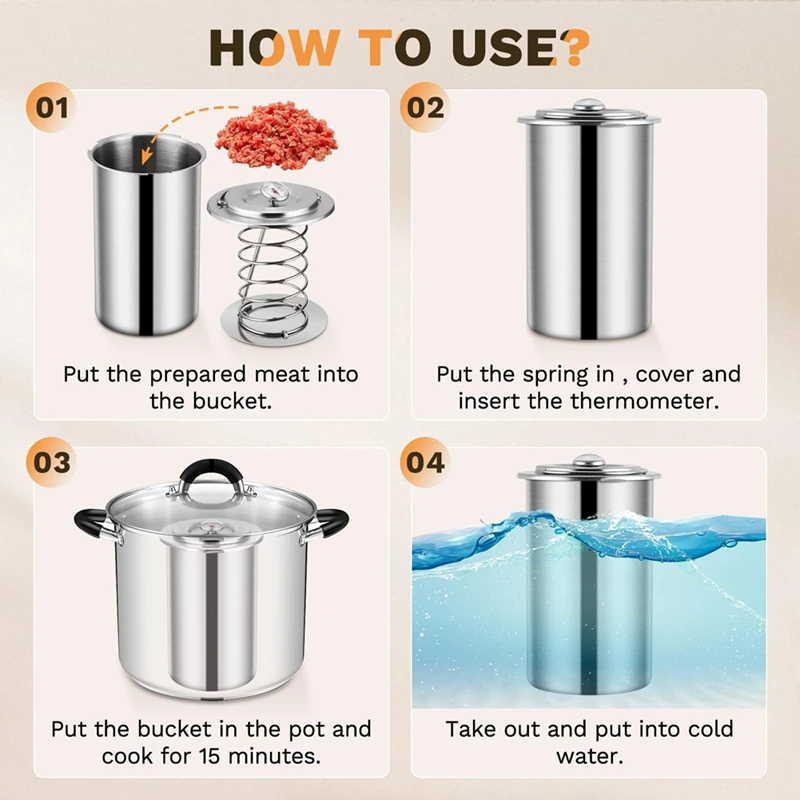 HOW TO USE?

01

Put the prepared meat into the bucket.

02

Put the spring in , cover and insert the thermometer.

03

Put the bucket in the pot and cook for 15 minutes.

04

Take out and put into cold water.