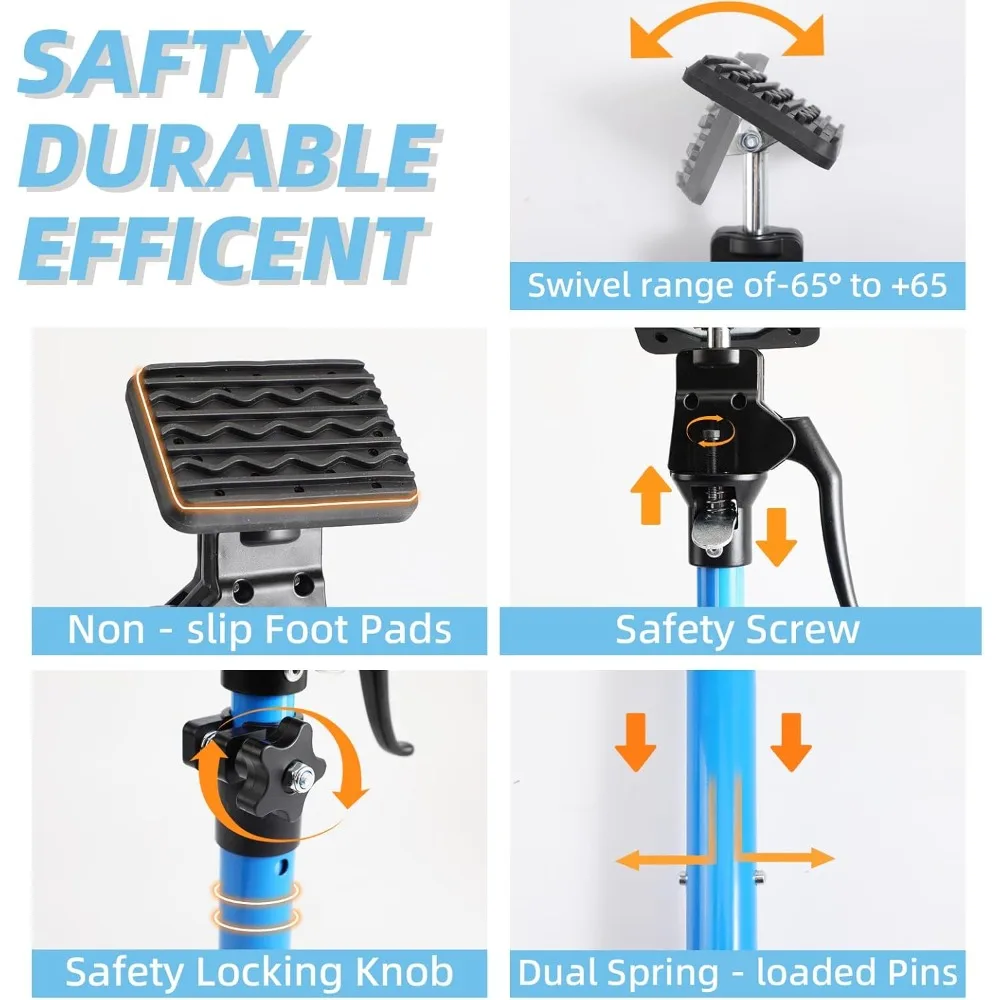 SAFTY
DURABLE
EFFICENT

Swivel range of-65° to +65

Non - slip Foot Pads

Safety Screw

Safety Locking Knob

Dual Spring - loaded Pins