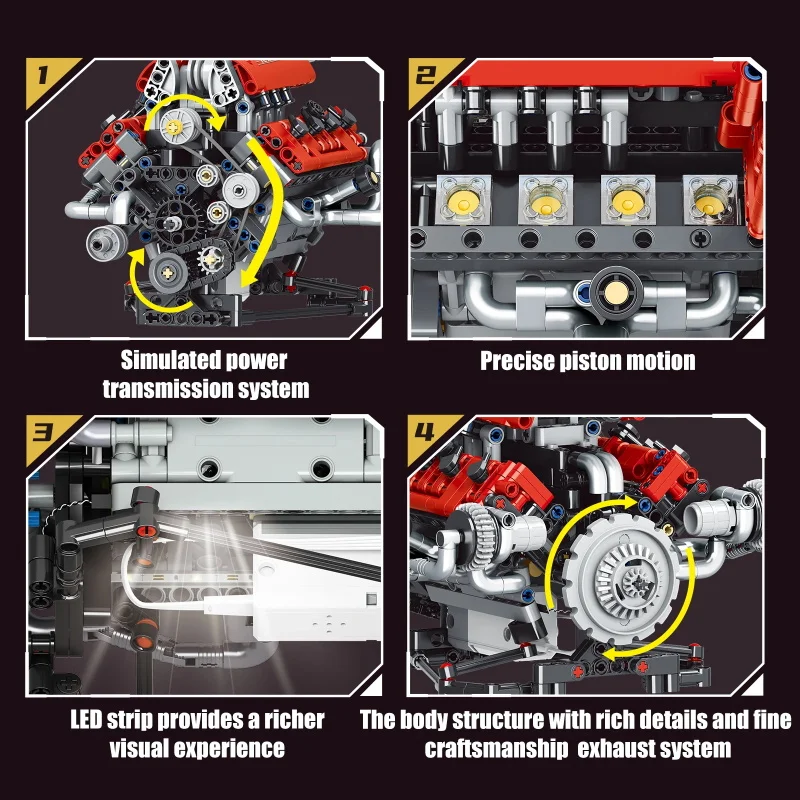 1

Simulated power transmission system

2

Precise piston motion

3

LED strip provides a richer visual experience

4

The body structure with rich details and fine craftsmanship exhaust system