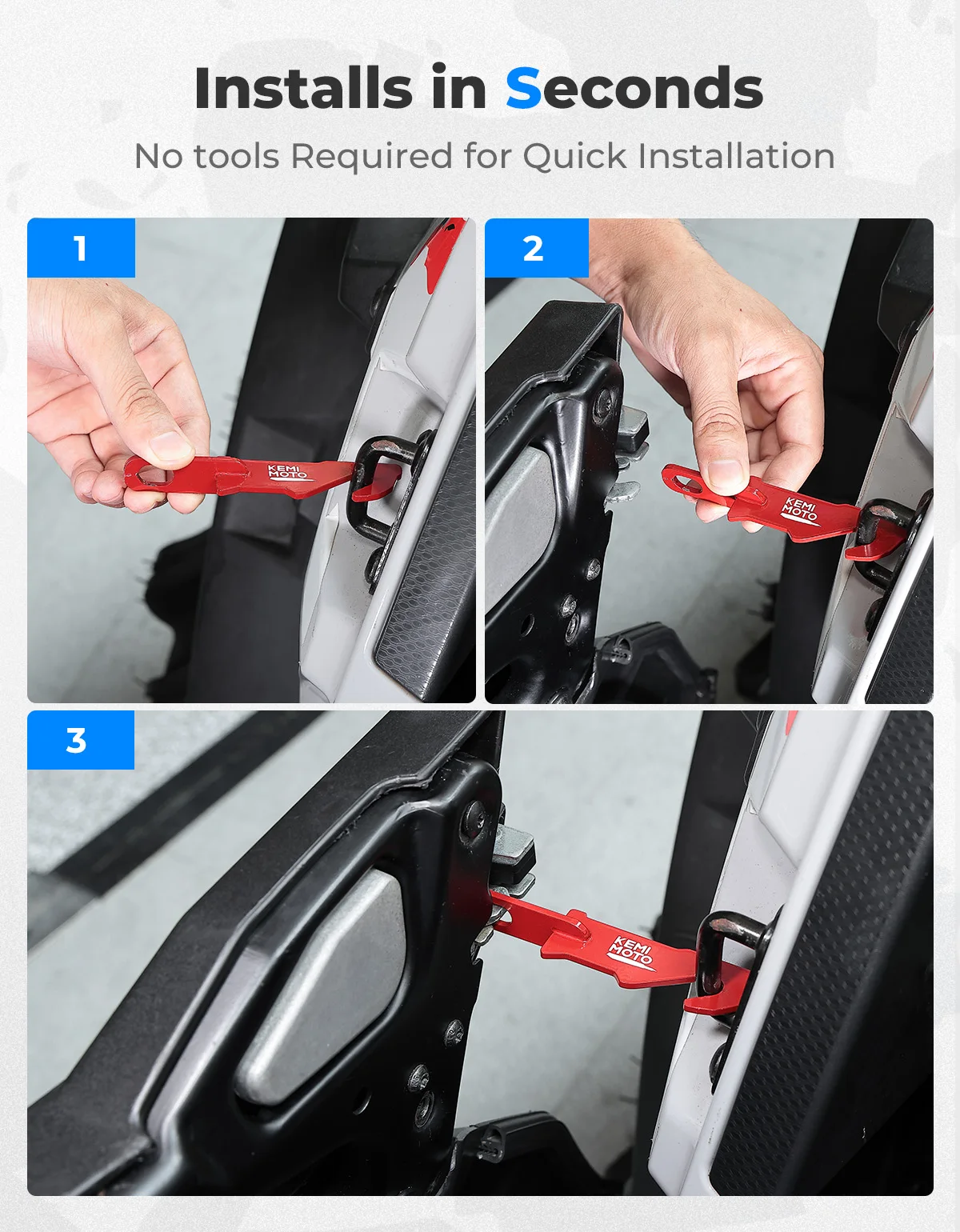 Installs in Seconds

No tools Required for Quick Installation

1

KEMI MOTO

2

KEMI MOTO

3

KEMI MOTO