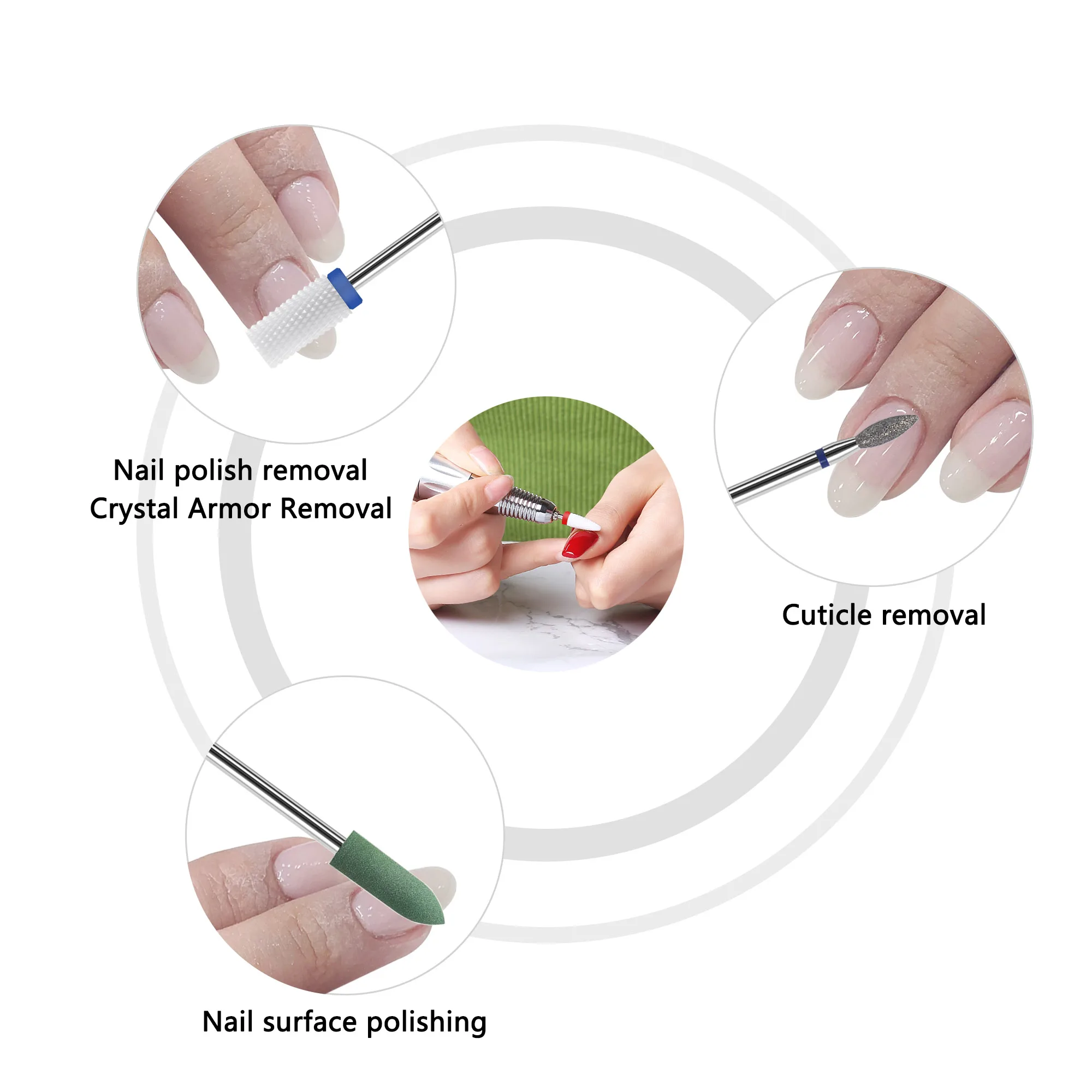 Nail polish removal
Crystal Armor Removal

Cuticle removal

Nail surface polishing