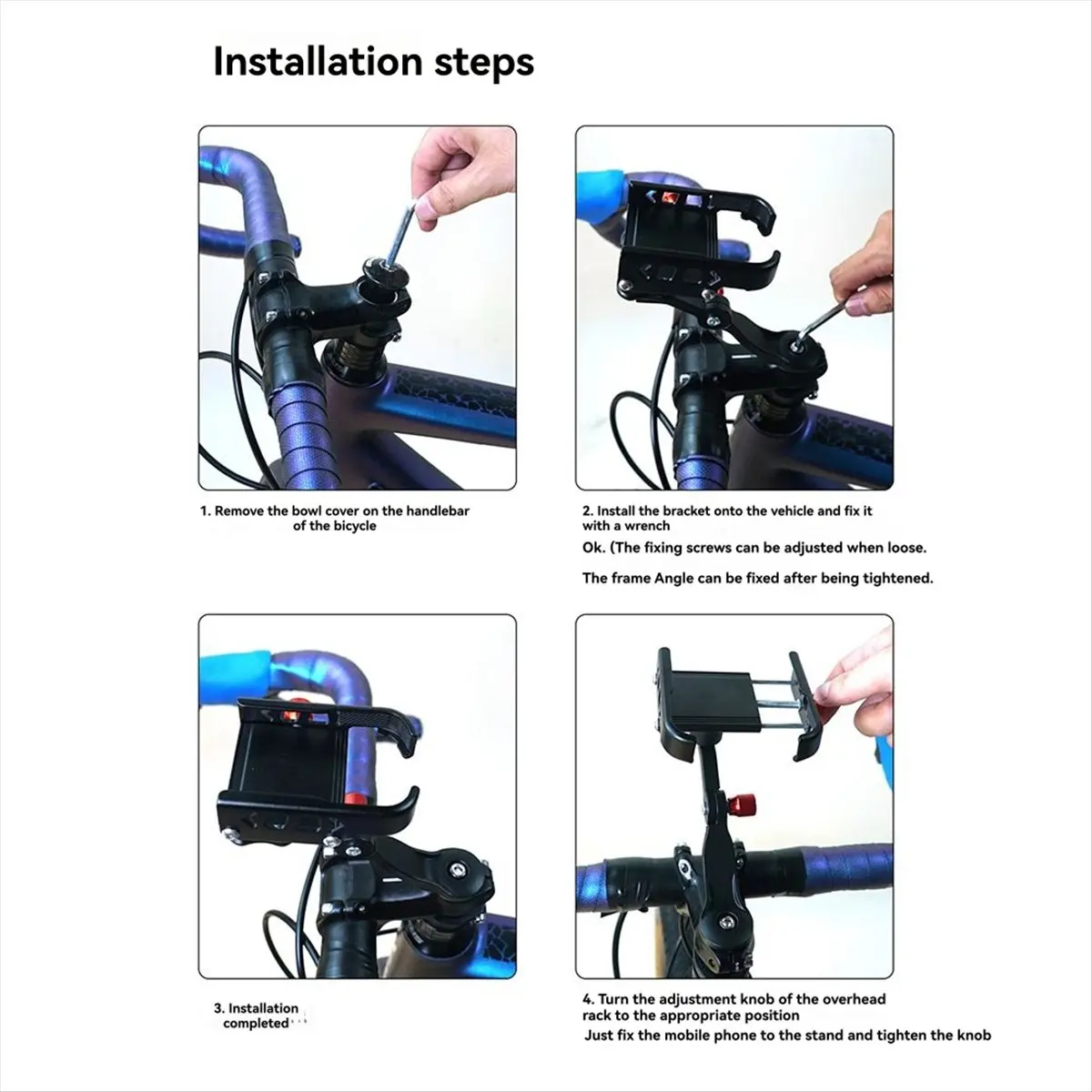 Installation steps

1. Remove the bowl cover on the handlebar of the bicycle

2. Install the bracket onto the vehicle and fix it with a wrench

Ok. (The fixing screws can be adjusted when loose.

The frame Angle can be fixed after being tightened.

3. Installation completed

4. Turn the adjustment knob of the overhead rack to the appropriate position

Just fix the mobile phone to the stand and tighten the knob