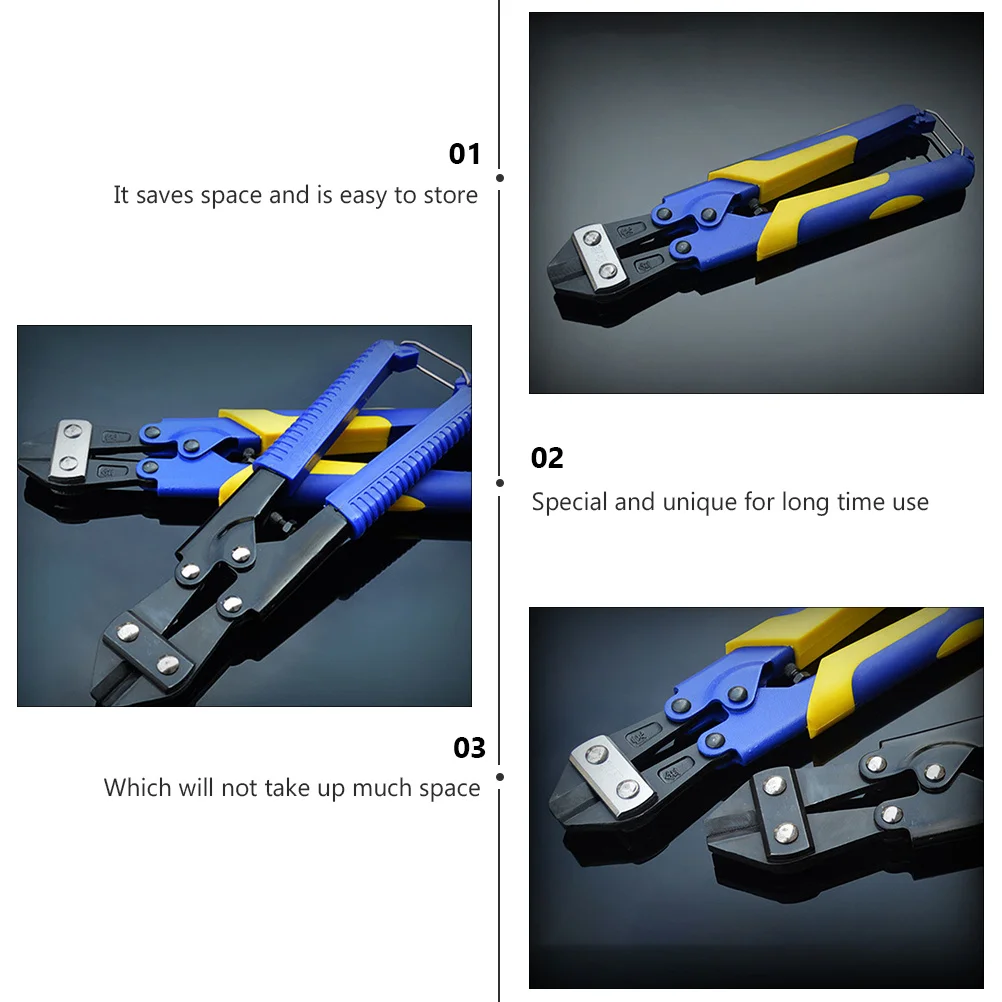 01
It saves space and is easy to store

02
Special and unique for long time use

03
Which will not take up much space