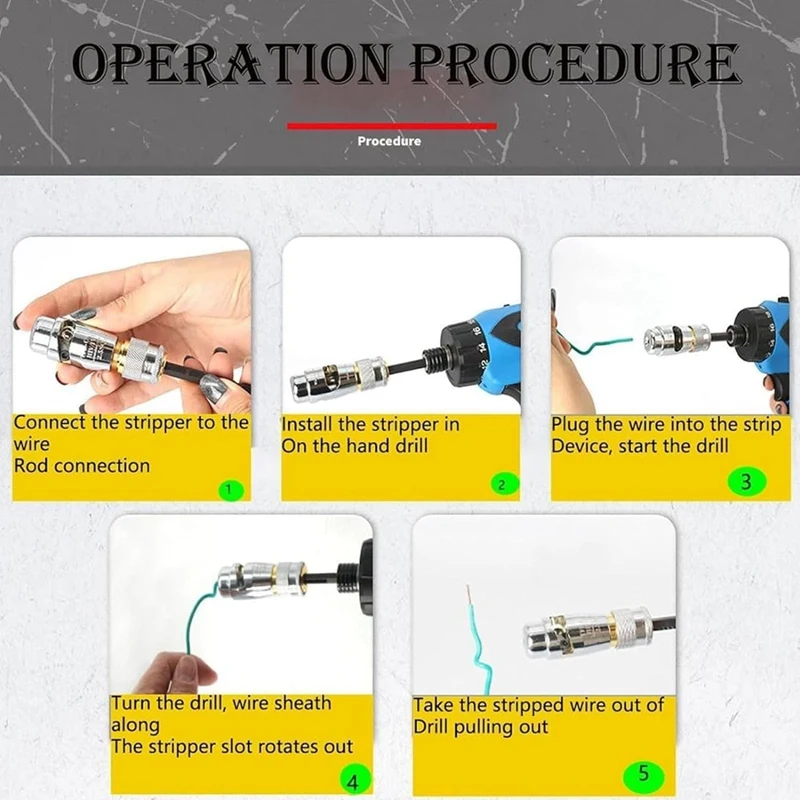 OPERATION PROCEDURE

Procedure

Connect the stripper to the wire
Rod connection

1

Install the stripper in
On the hand drill

2

Plug the wire into the strip
Device, start the drill

3

Turn the drill, wire sheath along
The stripper slot rotates out

4

Take the stripped wire out of
Drill pulling out

5