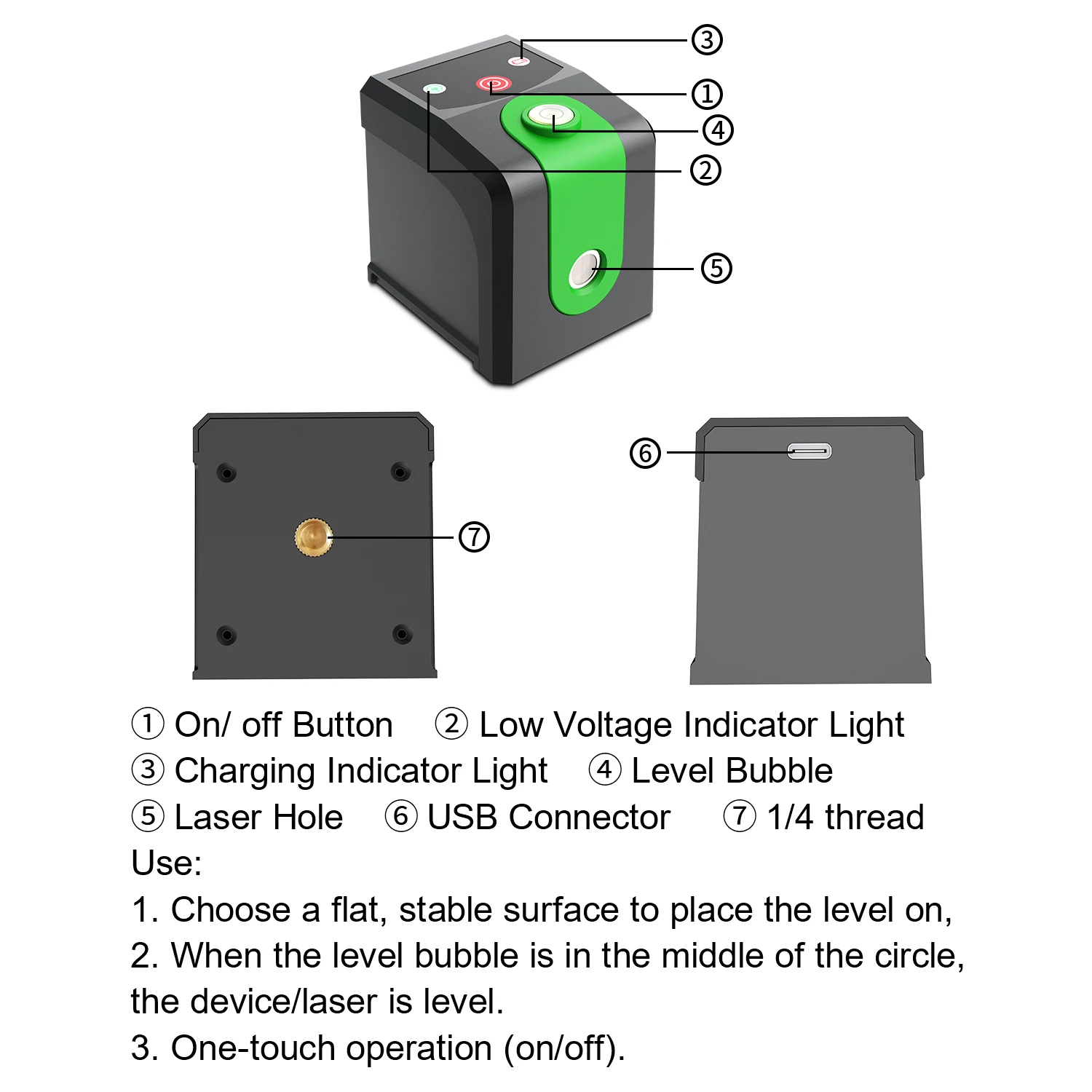 ③
①
④
②
⑤
⑥
⑦

① On/ off Button ② Low Voltage Indicator Light
③ Charging Indicator Light ④ Level Bubble
⑤ Laser Hole ⑥ USB Connector ⑦ 1/4 thread
Use:
1. Choose a flat, stable surface to place the level on,
2. When the level bubble is in the middle of the circle, the device/laser is level.
3. One-touch operation (on/off).