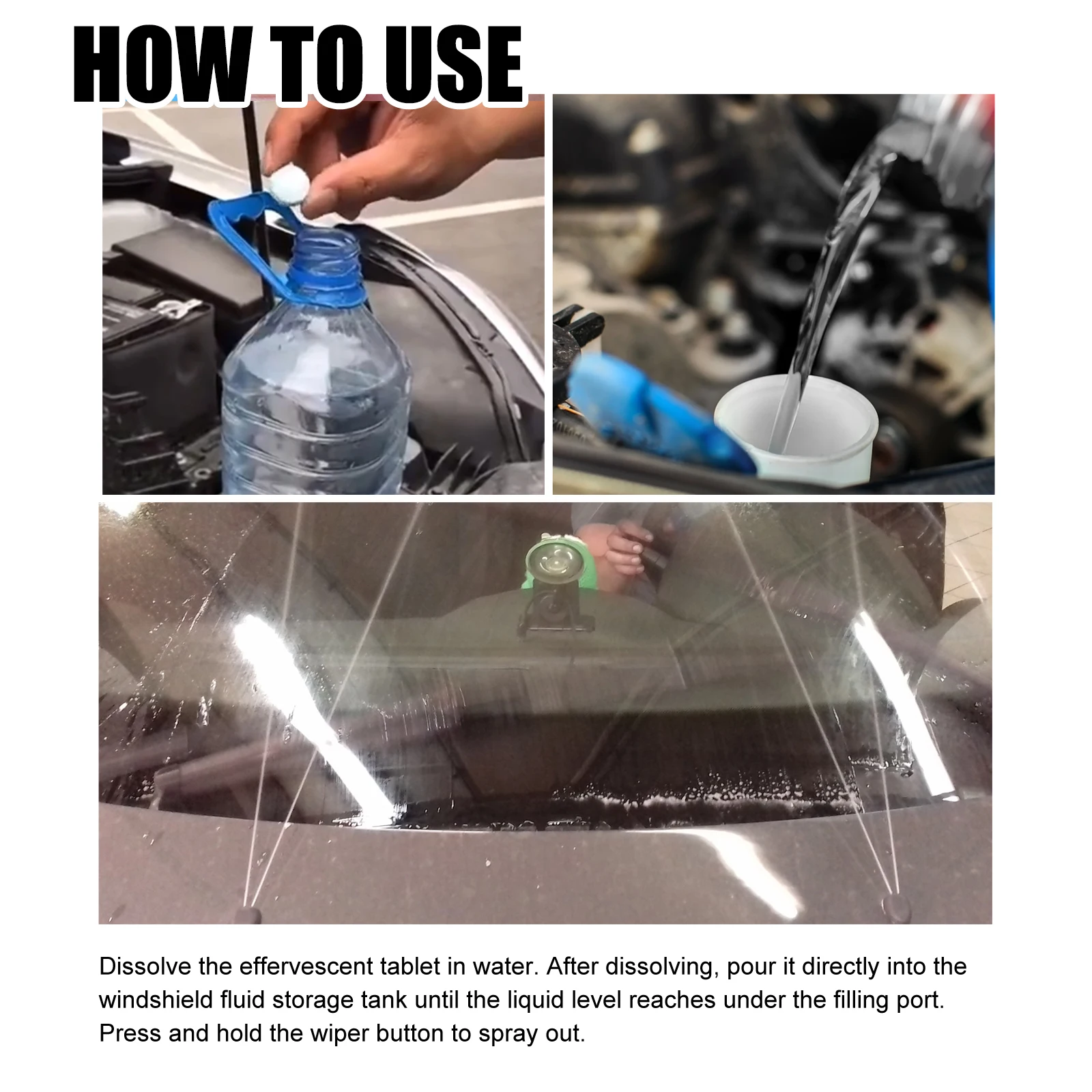 HOW TO USE

Dissolve the effervescent tablet in water. After dissolving, pour it directly into the windshield fluid storage tank until the liquid level reaches under the filling port. Press and hold the wiper button to spray out.