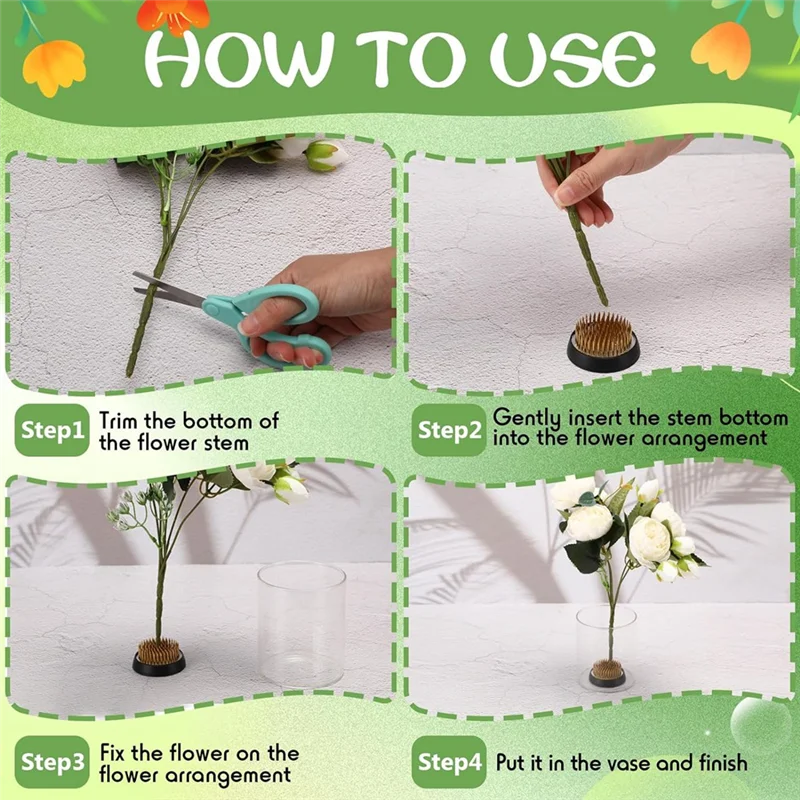 HOW TO USE

Step1 Trim the bottom of the flower stem

Step2 Gently insert the stem bottom into the flower arrangement

Step3 Fix the flower on the flower arrangement

Step4 Put it in the vase and finish