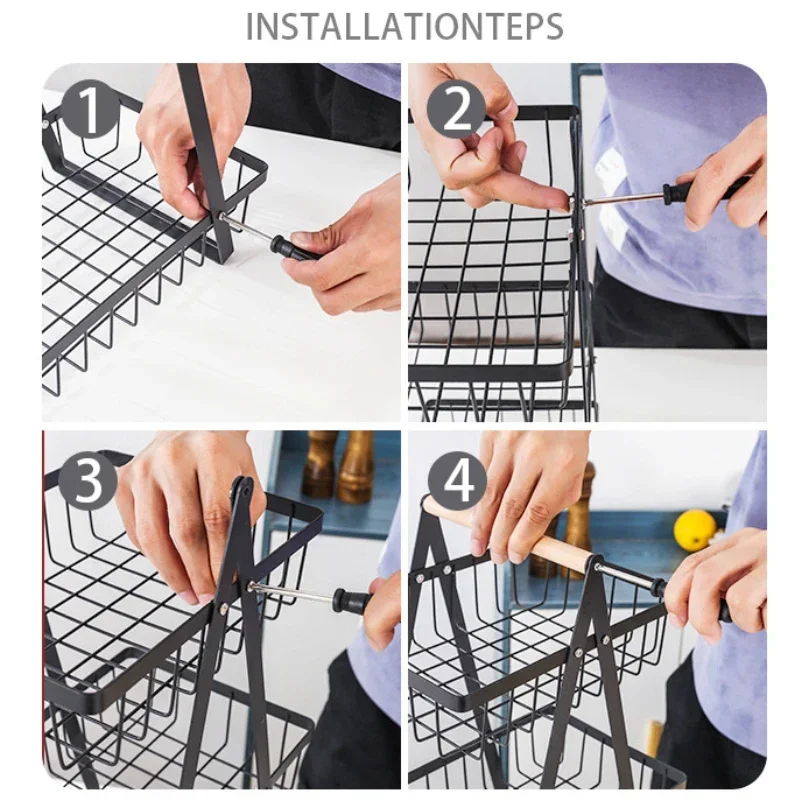 INSTALLATIONTEPS

1

2

3

4