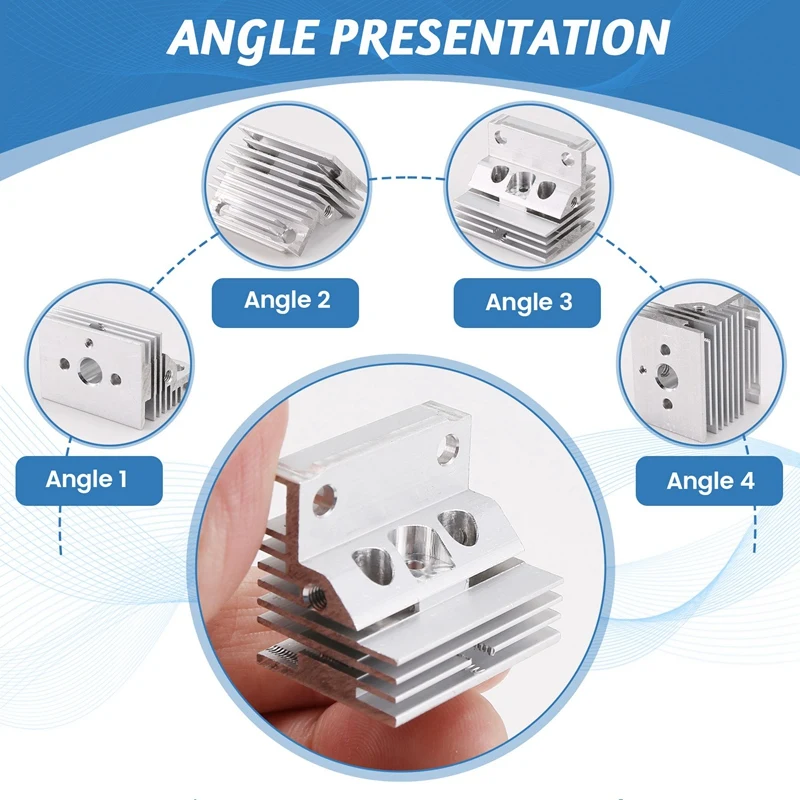 ANGLE PRESENTATION

Angle 2

Angle 3

Angle 1

Angle 4