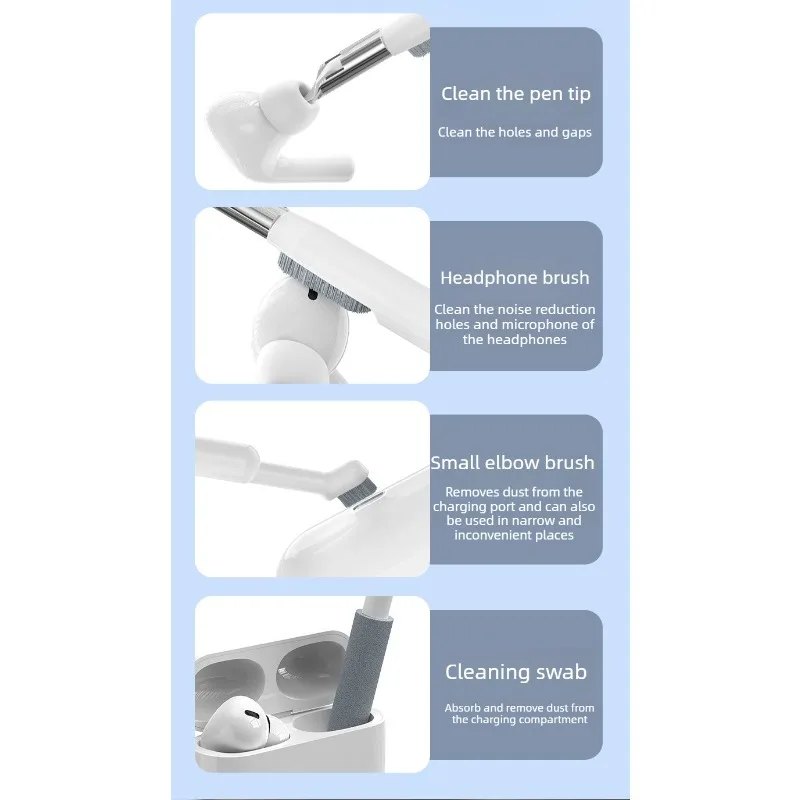 Clean the pen tip

Clean the holes and gaps

Headphone brush

Clean the noise reduction holes and microphone of the headphones

Small elbow brush

Removes dust from the charging port and can also be used in narrow and inconvenient places

Cleaning swab

Absorb and remove dust from the charging compartment