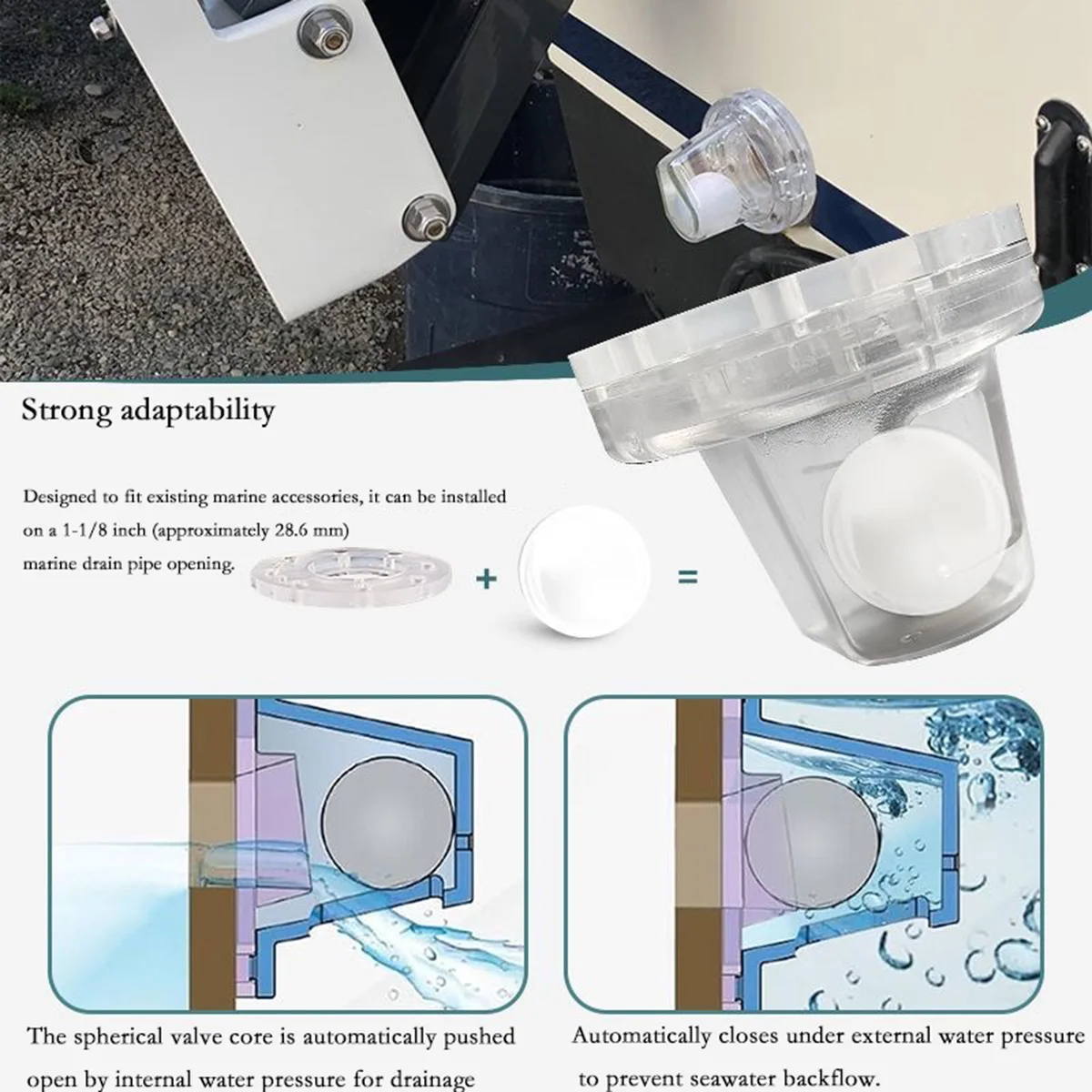 Strong adaptability

Designed to fit existing marine accessories, it can be installed on a 1-1/8 inch (approximately 28.6 mm) marine drain pipe opening.

+ =

The spherical valve core is automatically pushed open by internal water pressure for drainage

Automatically closes under external water pressure to prevent seawater backflow.