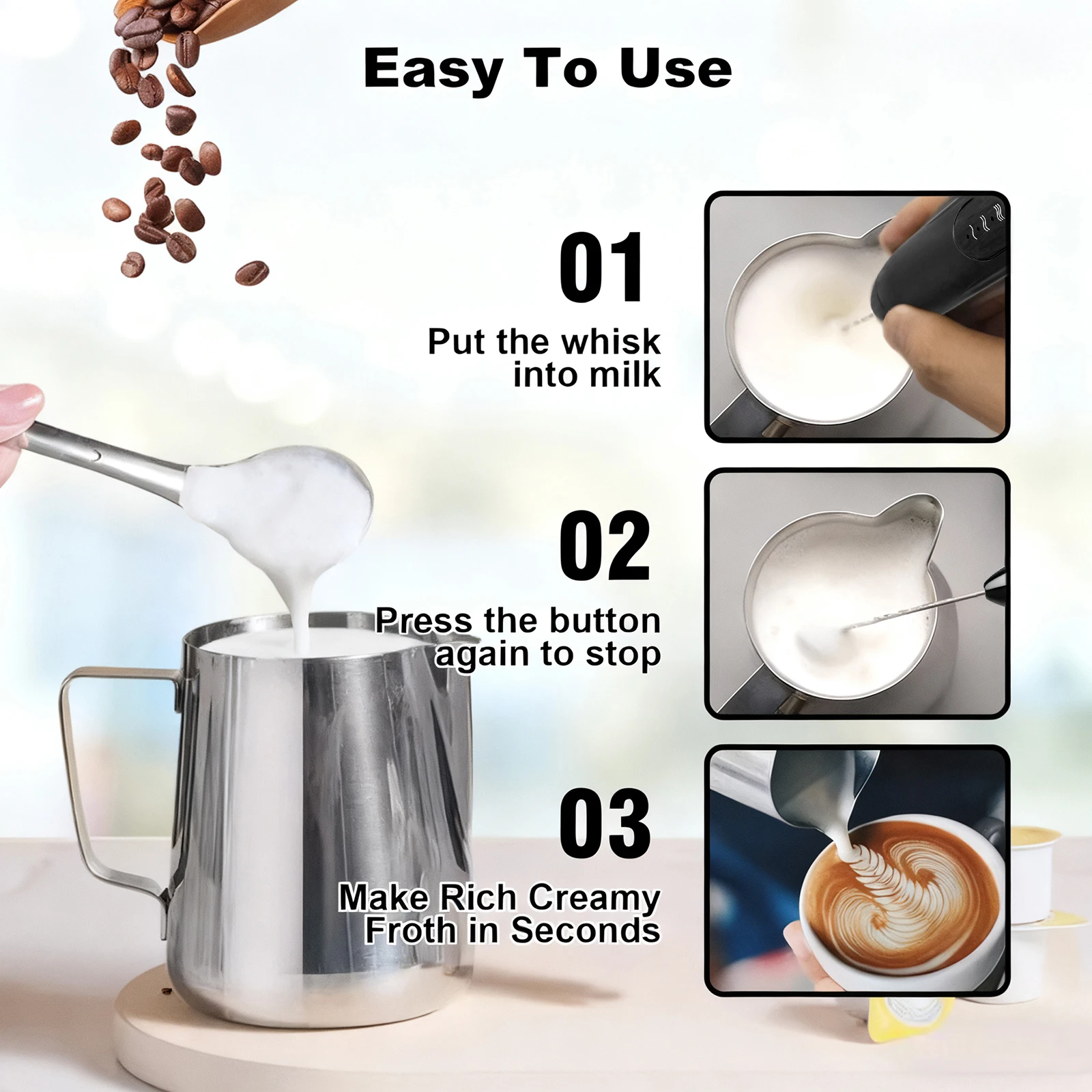 Easy To Use

01

Put the whisk into milk

02

Press the button again to stop

03

Make Rich Creamy Froth in Seconds