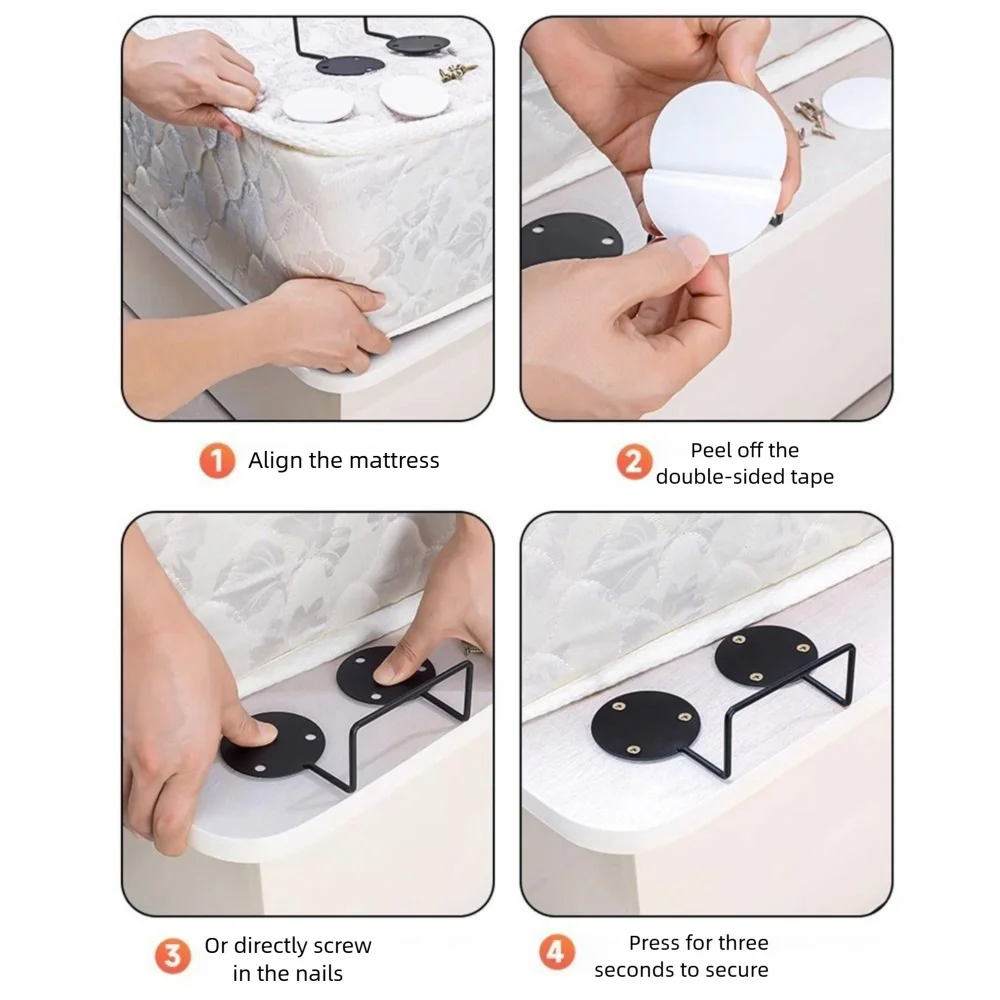 1 Align the mattress

2 Peel off the double-sided tape

3 Or directly screw in the nails

4 Press for three seconds to secure