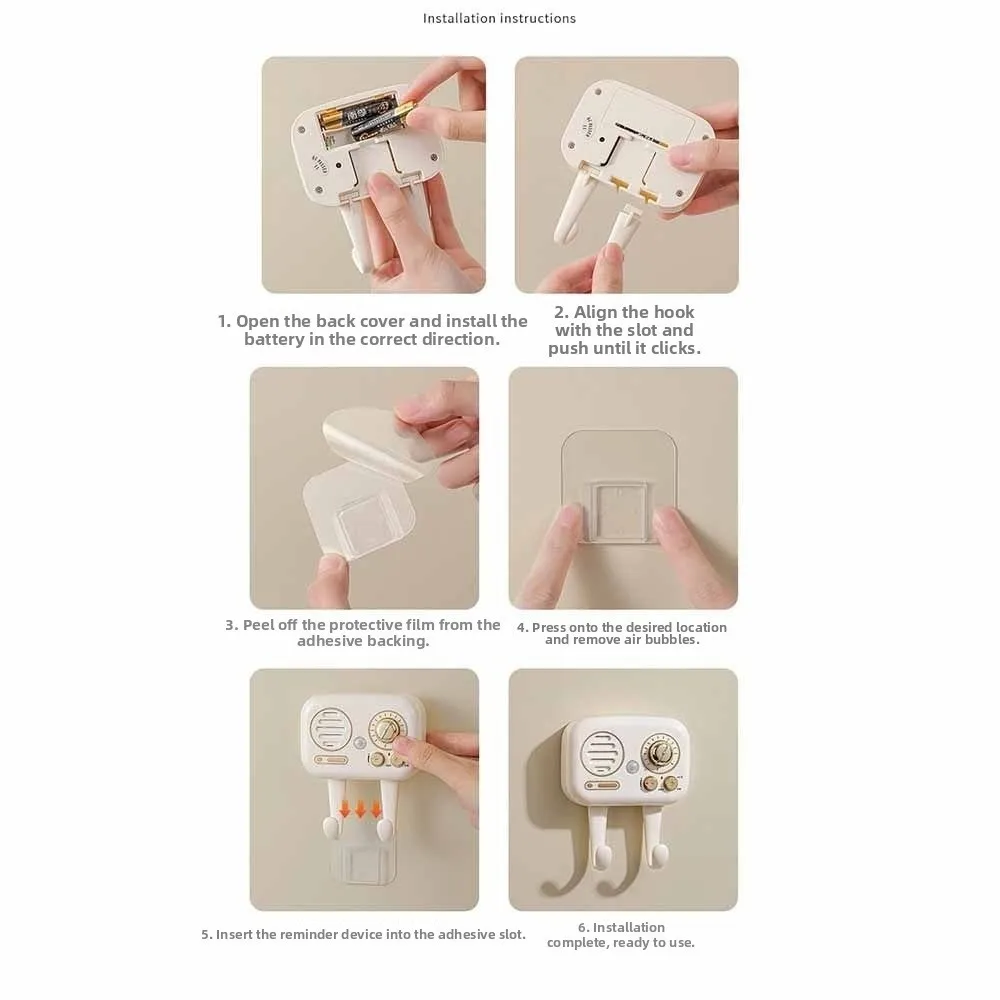 Installation instructions

1. Open the back cover and install the battery in the correct direction.

2. Align the hook with the slot and push until it clicks.

3. Peel off the protective film from the adhesive backing.

4. Press onto the desired location and remove air bubbles.

5. Insert the reminder device into the adhesive slot.

6. Installation complete, ready to use.