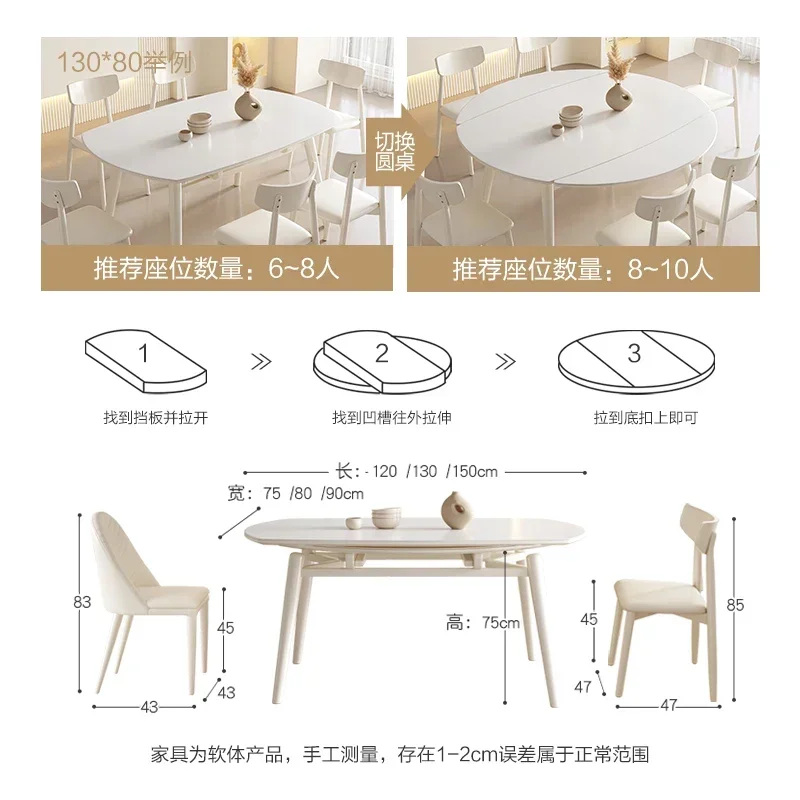 130*80举例

切换圆桌

推荐座位数量：6~8人

推荐座位数量：8~10人

1

2

3

找到挡板并拉开

找到凹槽往外拉伸

拉到底扣上即可

长：- 120 /130 /150cm

宽：75 /80 /90cm

83

45

43

43

高：75cm

45

85

47

47

家具为软体产品，手工测量，存在1-2cm误差属于正常范围