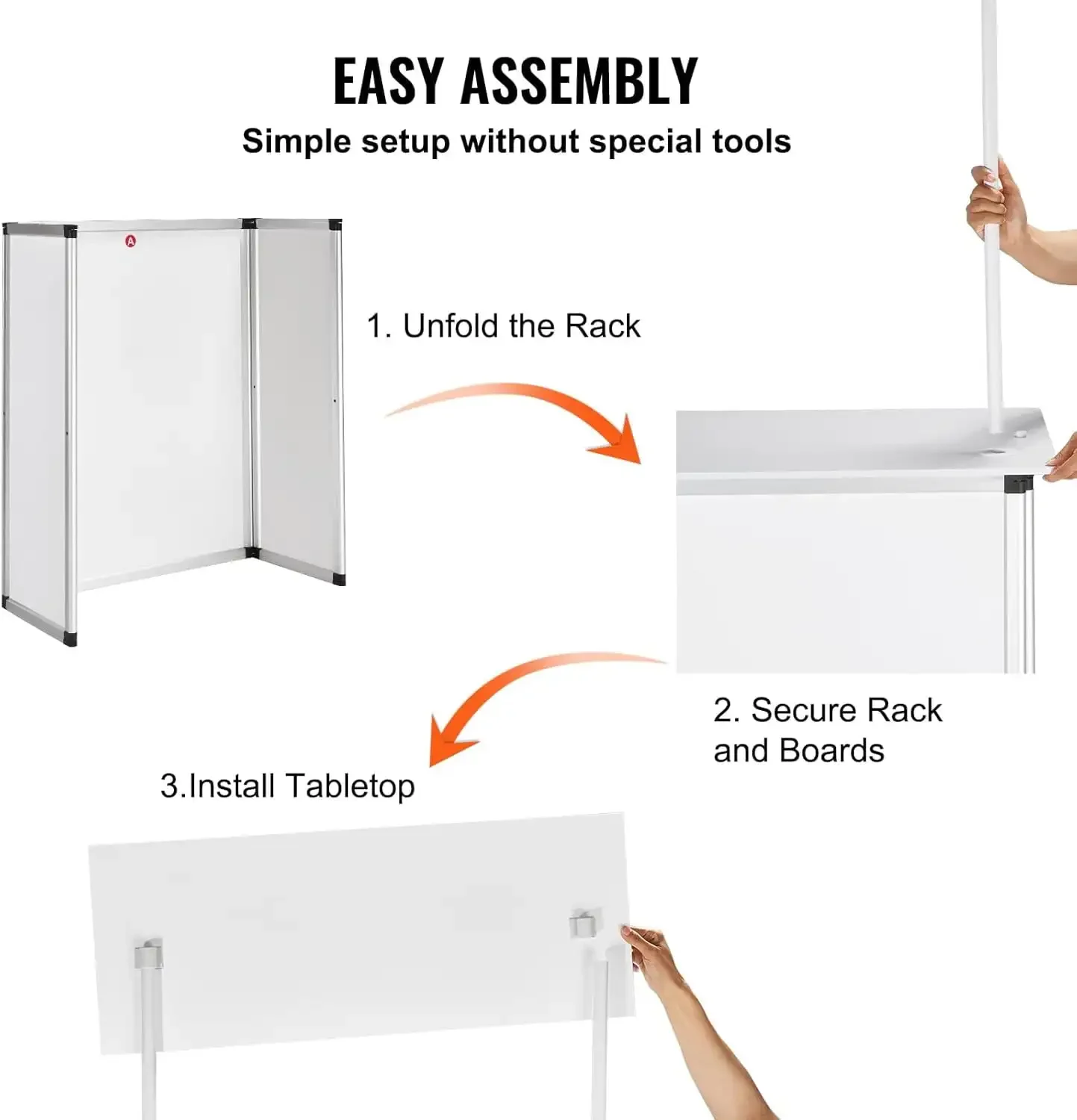 EASY ASSEMBLY
Simple setup without special tools

A

1. Unfold the Rack

2. Secure Rack and Boards

3.Install Tabletop