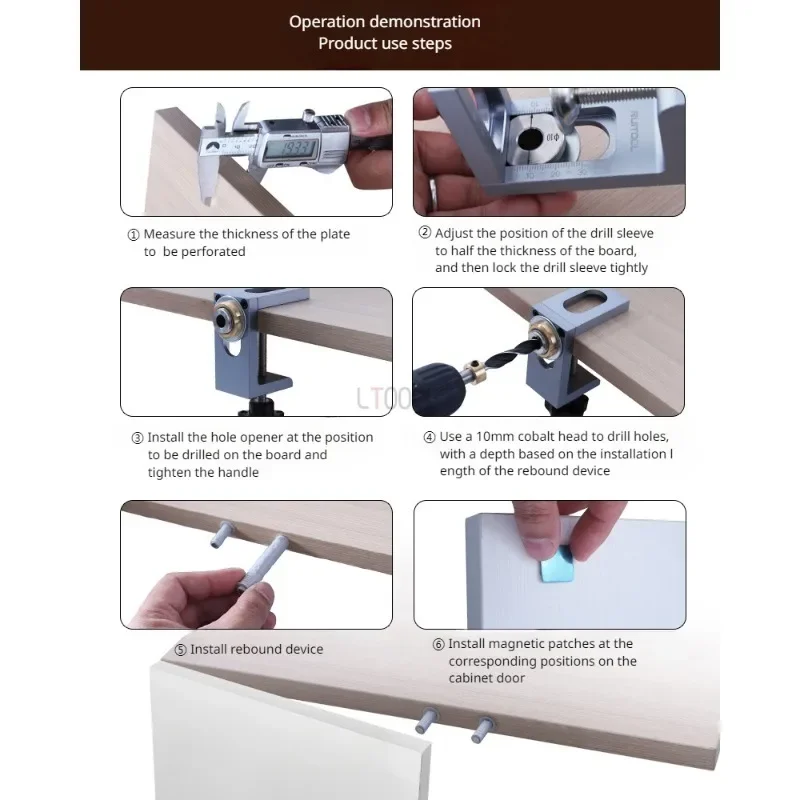 Operation demonstration
Product use steps

19.33

RUITOOL

① Measure the thickness of the plate to be perforated

② Adjust the position of the drill sleeve to half the thickness of the board, and then lock the drill sleeve tightly

LT00

③ Install the hole opener at the position to be drilled on the board and tighten the handle

④ Use a 10mm cobalt head to drill holes, with a depth based on the installation l ength of the rebound device

⑤ Install rebound device

⑥ Install magnetic patches at the corresponding positions on the cabinet door