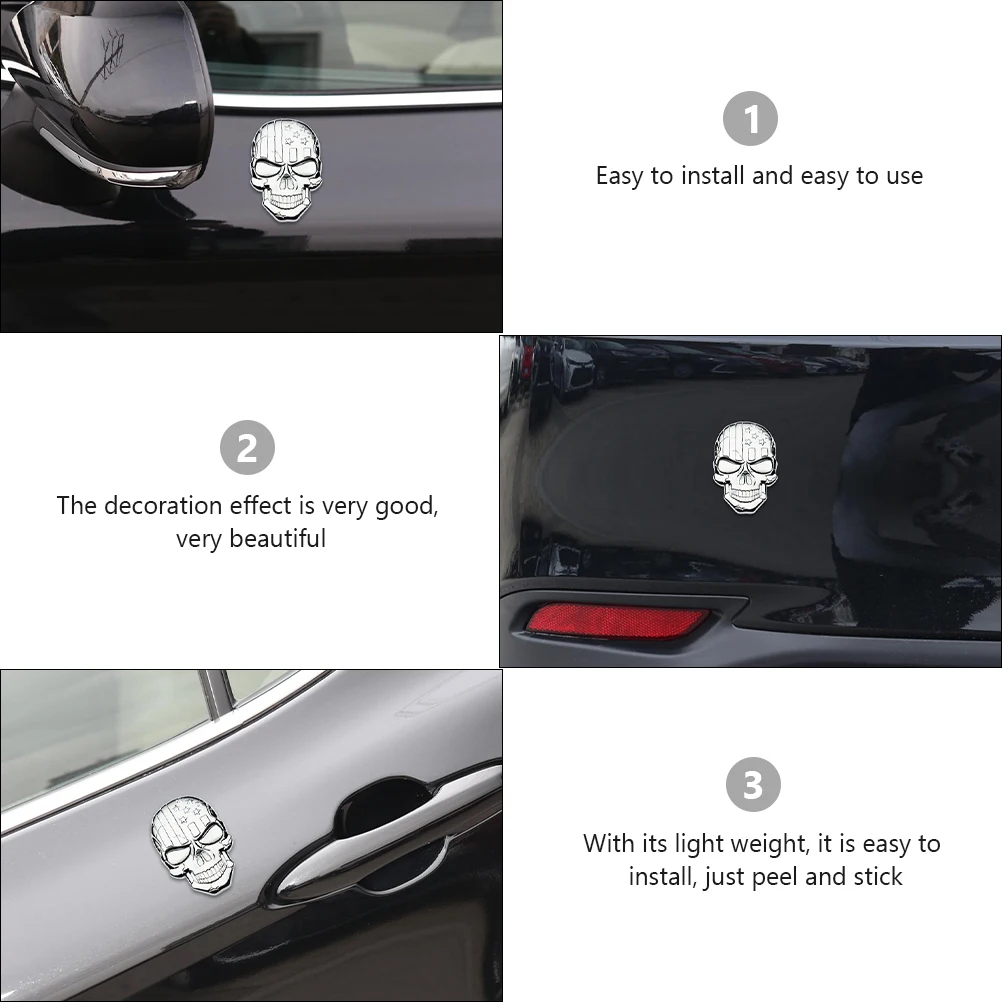 1

Easy to install and easy to use

2

The decoration effect is very good, very beautiful

3

With its light weight, it is easy to install, just peel and stick