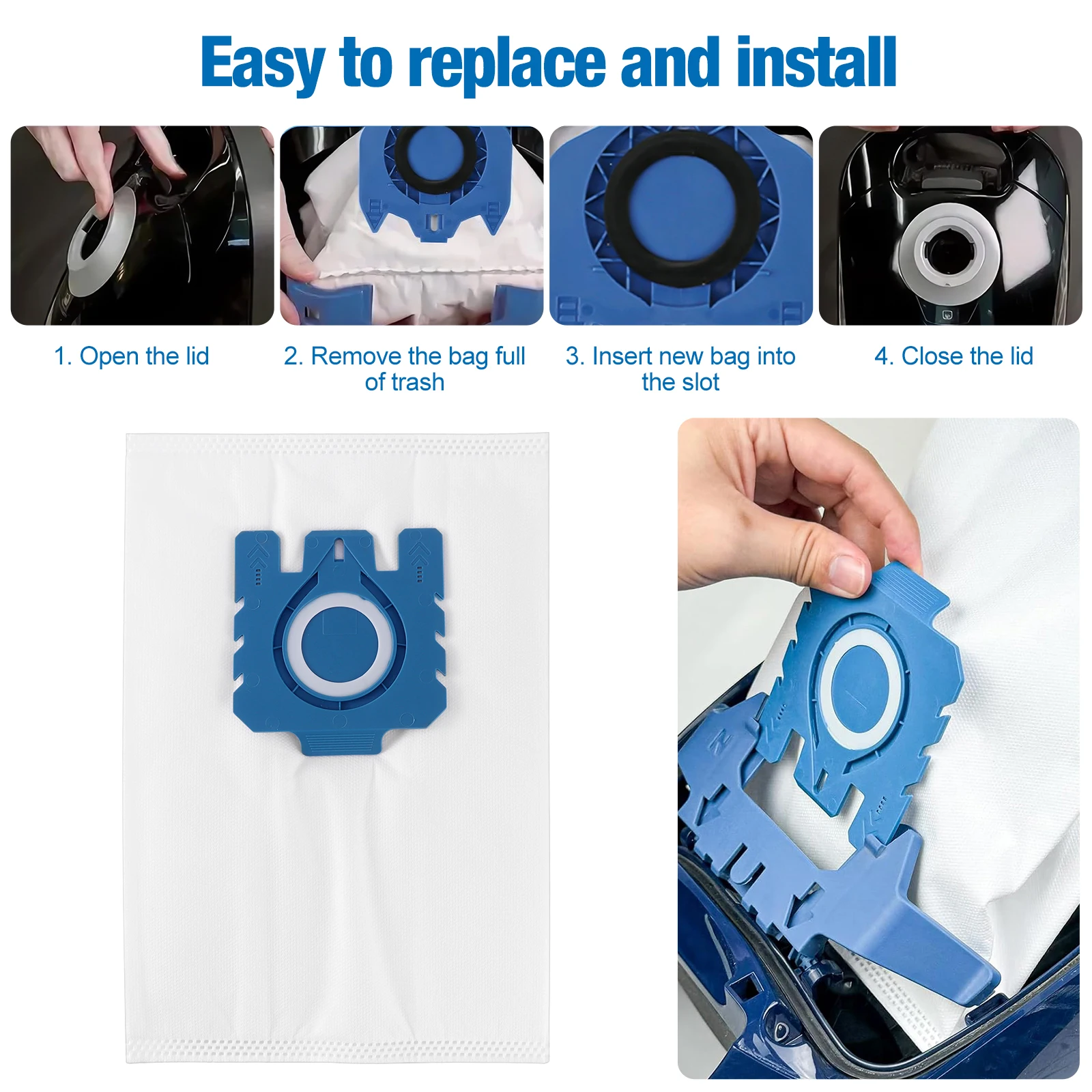 Easy to replace and install

1. Open the lid

2. Remove the bag full of trash

3. Insert new bag into the slot

4. Close the lid