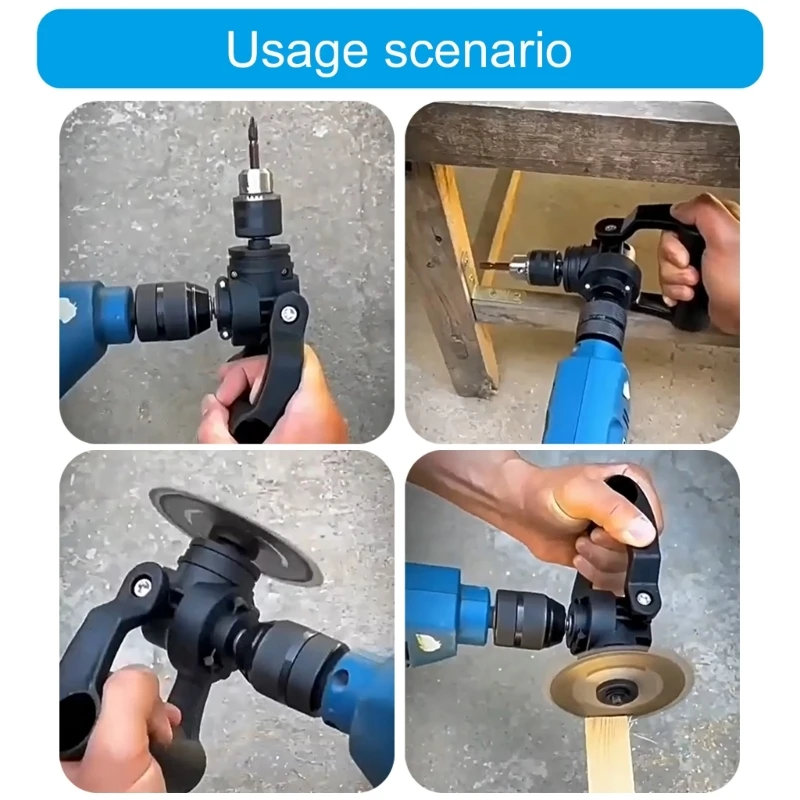 Usage scenario