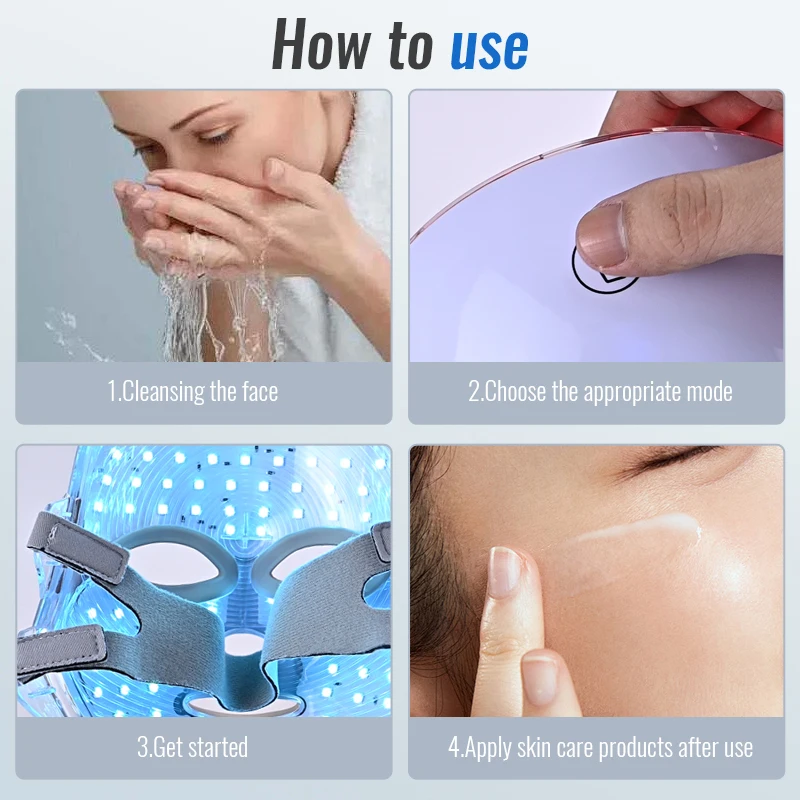 How to use

1.Cleansing the face

2.Choose the appropriate mode

3.Get started

4.Apply skin care products after use