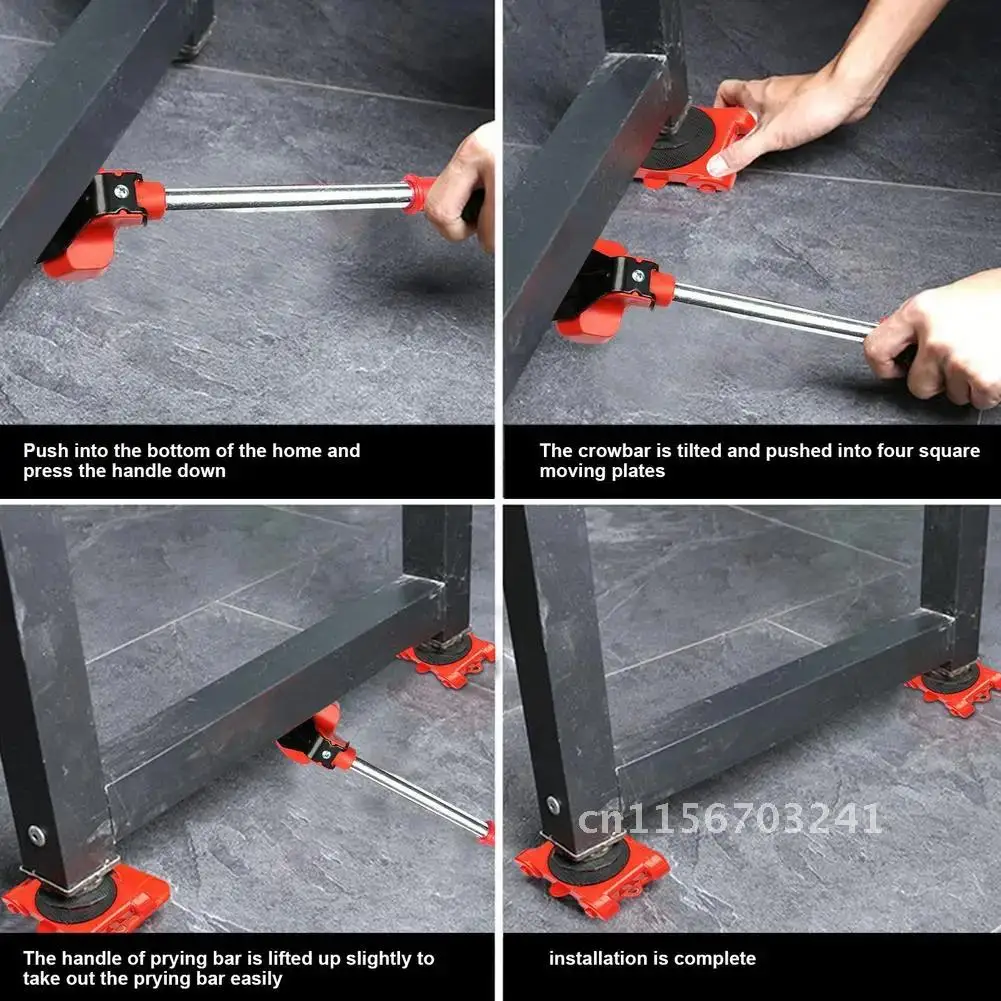 Push into the bottom of the home and press the handle down

The crowbar is tilted and pushed into four square moving plates

The handle of prying bar is lifted up slightly to take out the prying bar easily

cn1156703241

installation is complete