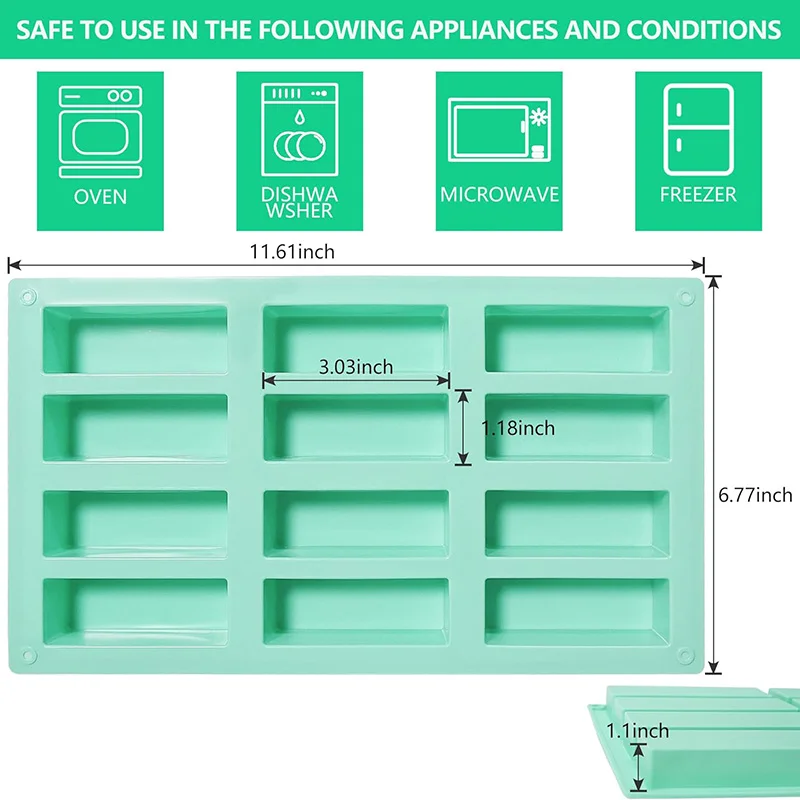 SAFE TO USE IN THE FOLLOWING APPLIANCES AND CONDITIONS

OVEN

DISHWA WSHER

MICROWAVE

FREEZER

11.61inch

3.03inch

1.18inch

6.77inch

1.1inch