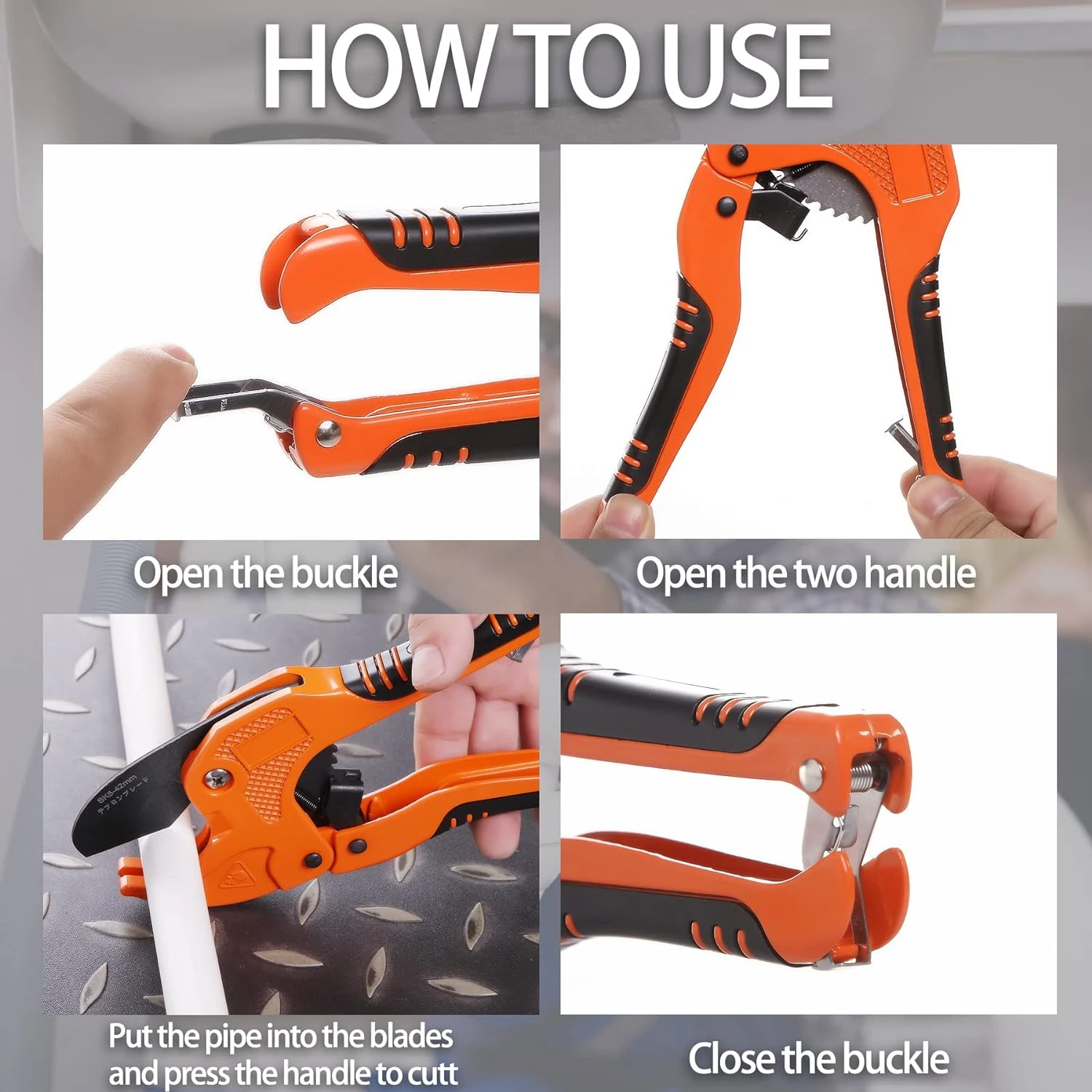 HOW TO USE

Open the buckle

Open the two handle

SK5-42mm
テフロンブレード

Put the pipe into the blades and press the handle to cutt

Close the buckle