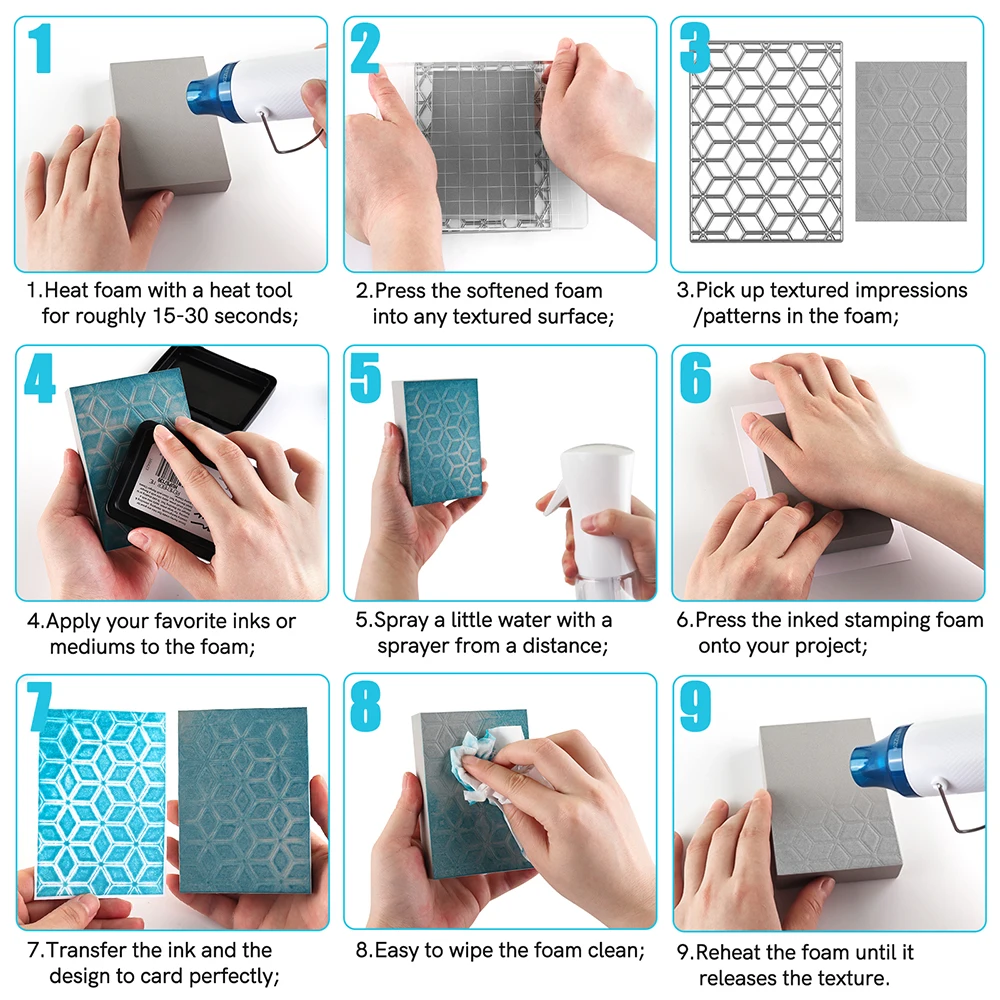 1

1.Heat foam with a heat tool for roughly 15-30 seconds;

2

2.Press the softened foam into any textured surface;

3

3.Pick up textured impressions /patterns in the foam;

4

4.Apply your favorite inks or mediums to the foam;

5

5.Spray a little water with a sprayer from a distance;

6

6.Press the inked stamping foam onto your project;

7

7.Transfer the ink and the design to card perfectly;

8

8.Easy to wipe the foam clean;

9

9.Reheat the foam until it releases the texture.