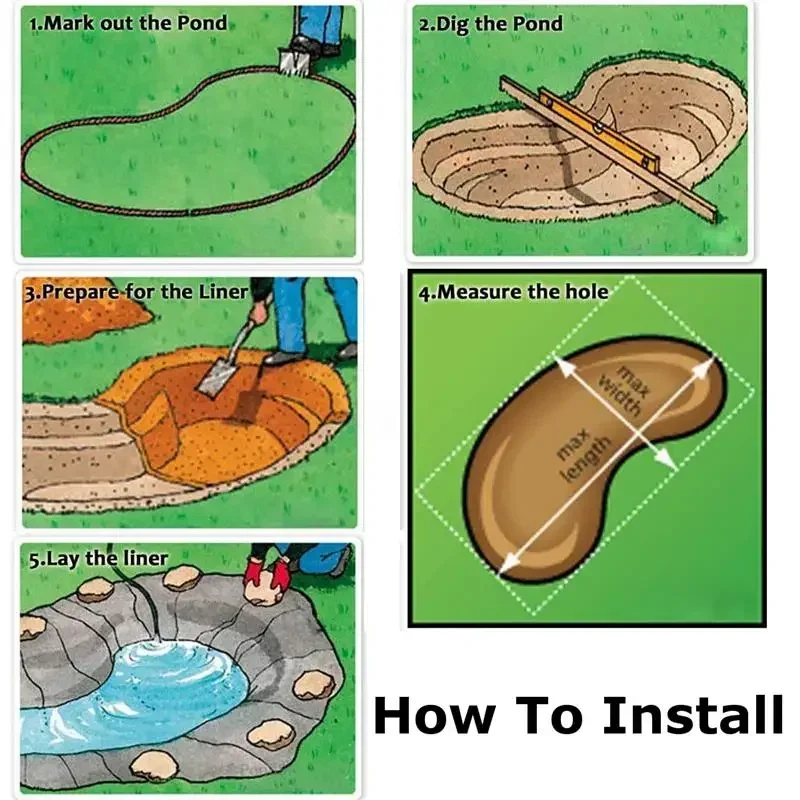 1.Mark out the Pond

2.Dig the Pond

3.Prepare for the Liner

4.Measure the hole

max width

max length

5.Lay the liner

How To Install