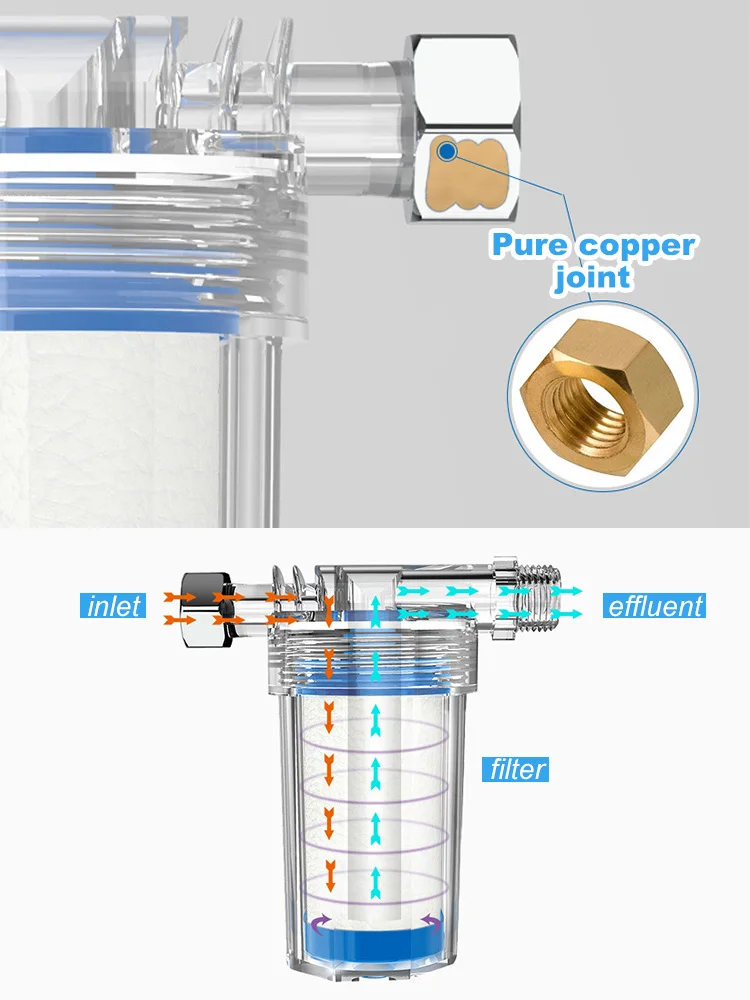 Pure copper joint

inlet

effluent

filter