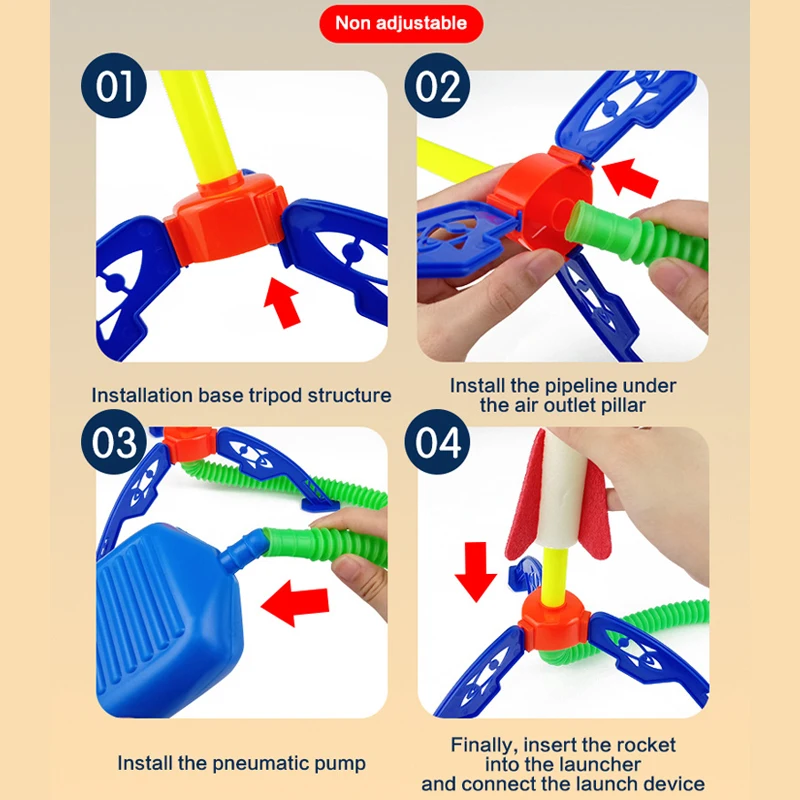 Non adjustable

01

Installation base tripod structure

02

Install the pipeline under the air outlet pillar

03

Install the pneumatic pump

04

Finally, insert the rocket into the launcher and connect the launch device