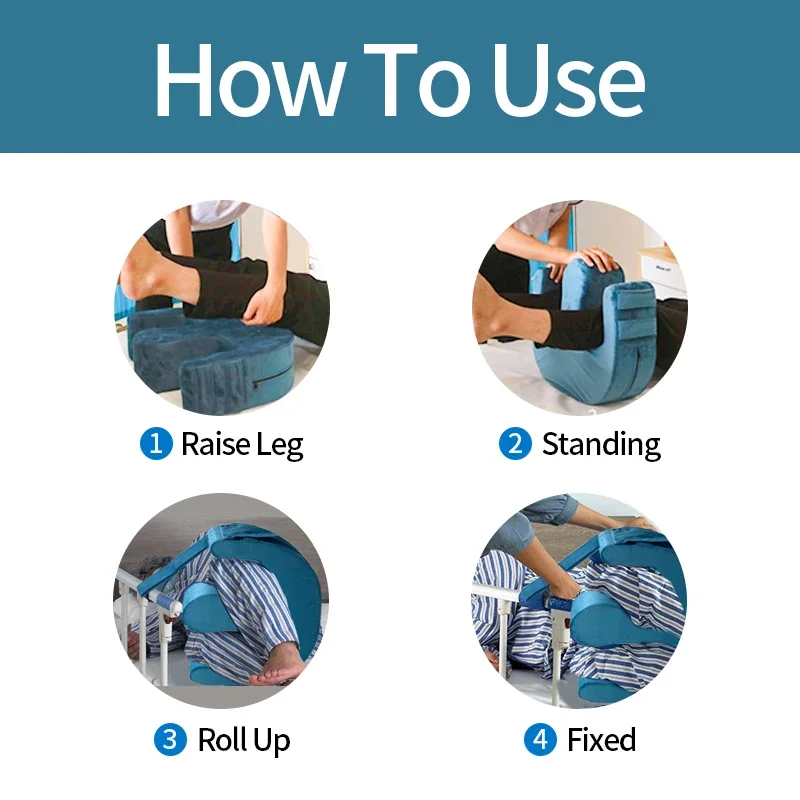 How To Use

1 Raise Leg

2 Standing

3 Roll Up

4 Fixed